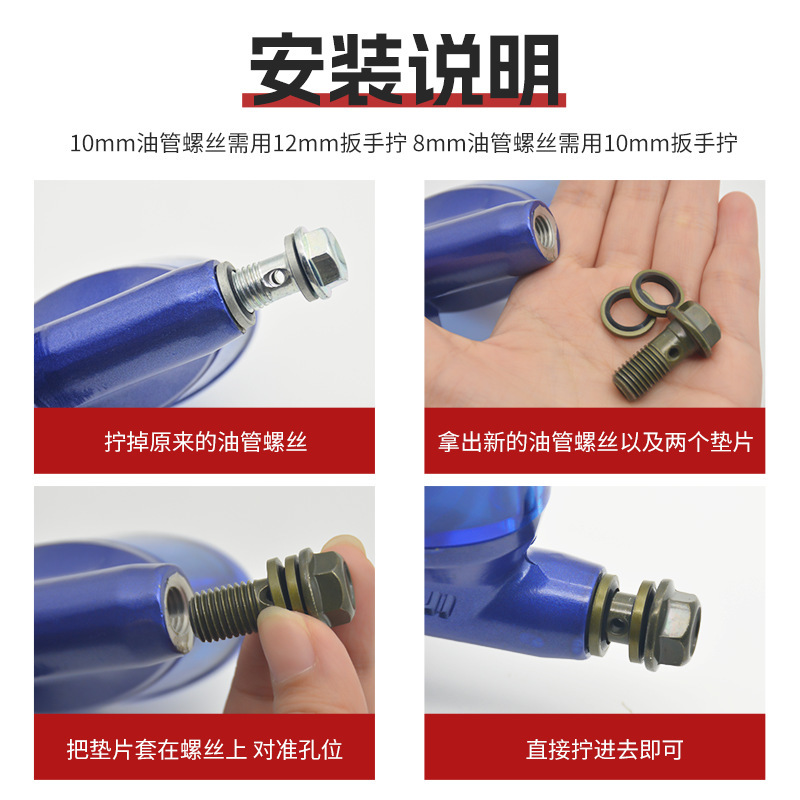 安装说明

10mm油管螺丝需用12mm扳手拧 8mm油管螺丝需用10mm扳手拧

拧掉原来的油管螺丝

拿出新的油管螺丝以及两个垫片

把垫片套在螺丝上 对准孔位

直接拧进去即可