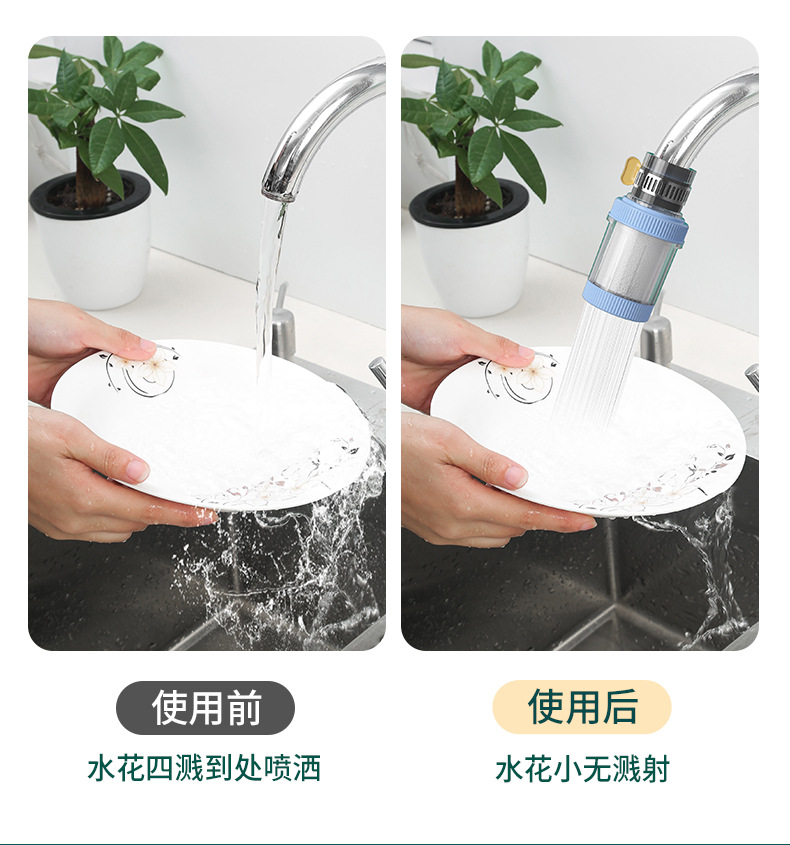 使用前
水花四溅到处喷洒

使用后
水花小无溅射