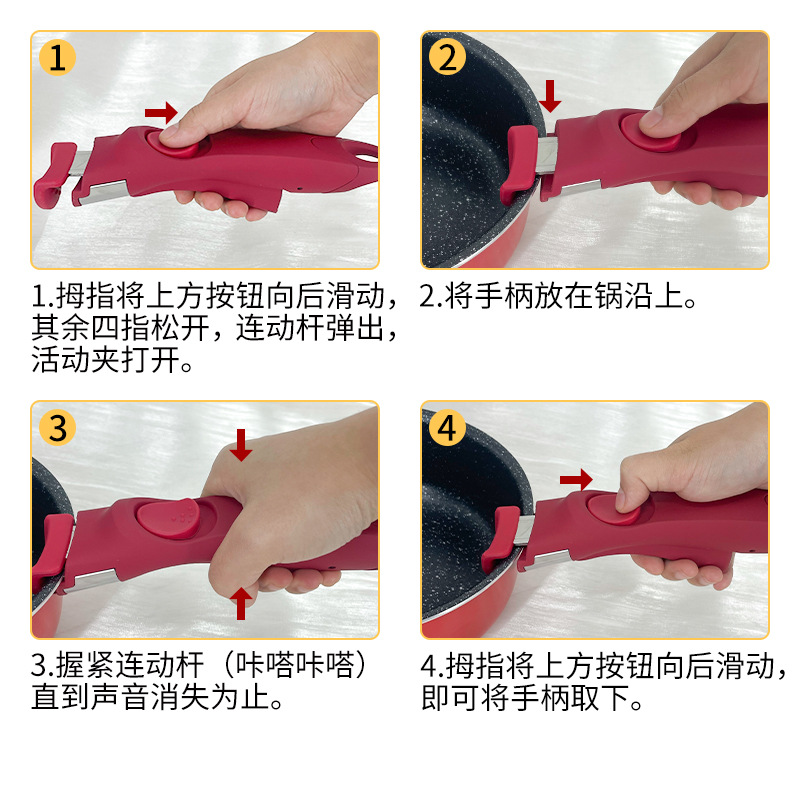 1

1.拇指将上方按钮向后滑动，其余四指松开，连动杆弹出，活动夹打开。

2

2.将手柄放在锅沿上。

3

3.握紧连动杆（咔嗒咔嗒）直到声音消失为止。

4

4.拇指将上方按钮向后滑动，即可将手柄取下。