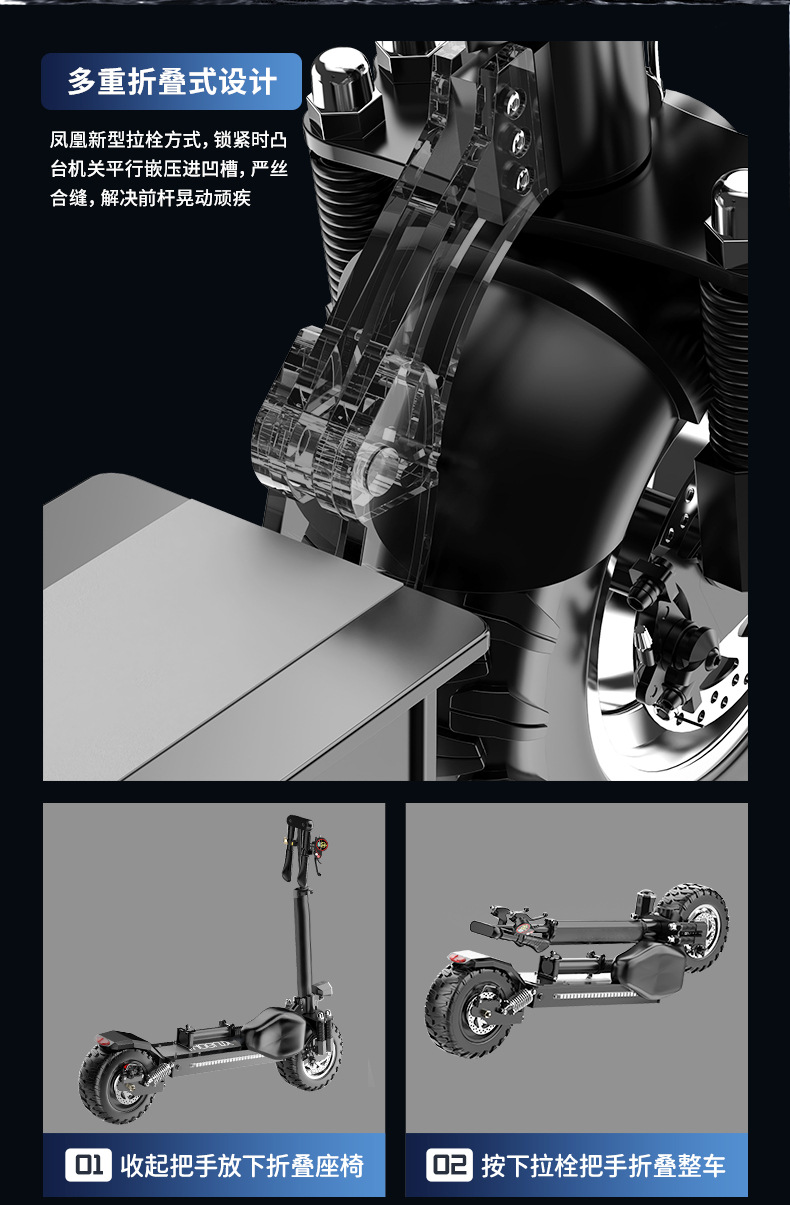 多重折叠式设计

凤凰新型拉栓方式，锁紧时凸台机关平行嵌压进凹槽，严丝合缝，解决前杆晃动顽疾

01 收起把手放下折叠座椅

02 按下拉栓把手折叠整车