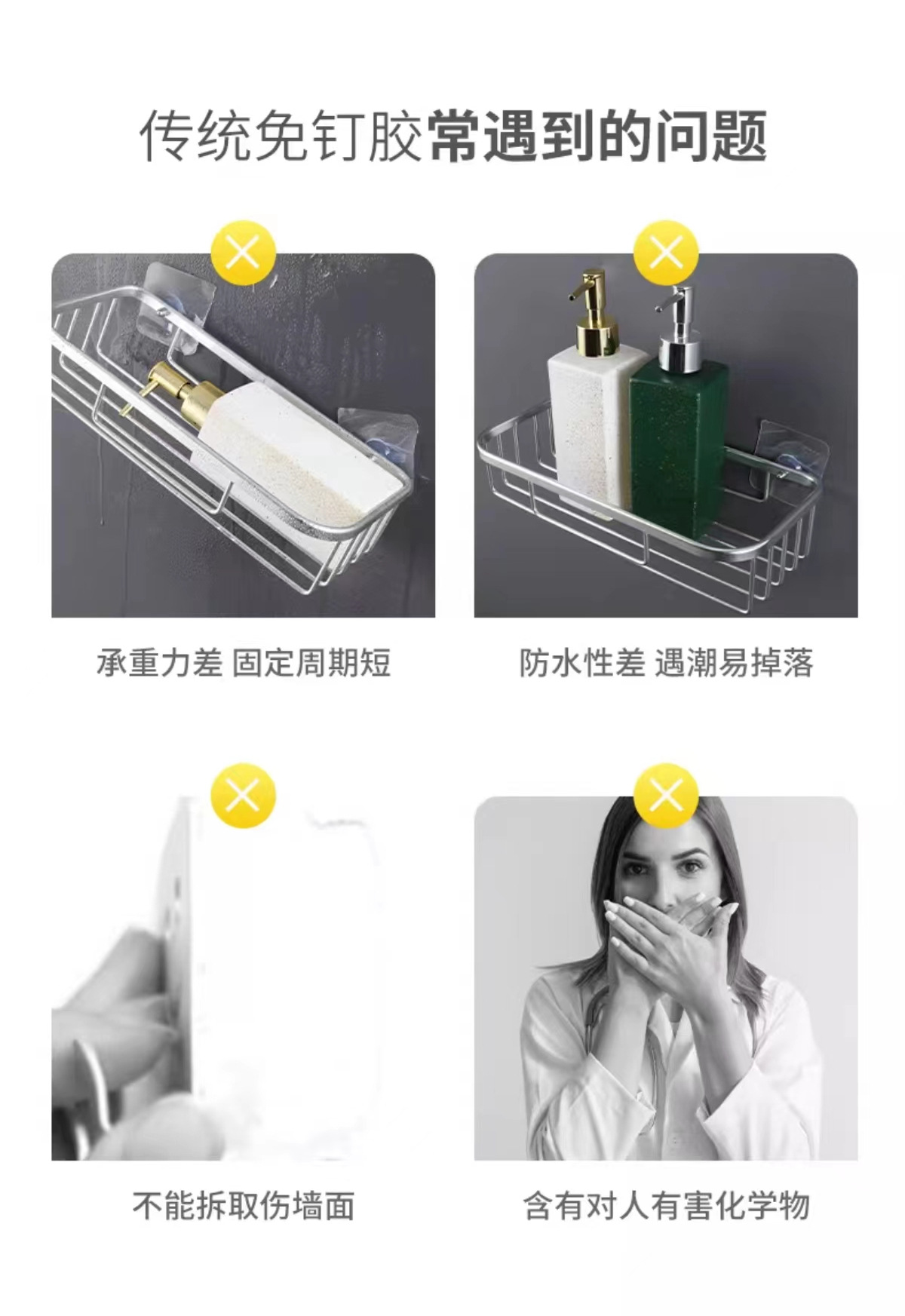 传统免钉胶常遇到的问题

承重力差 固定周期短

防水性差 遇潮易掉落

不能拆取伤墙面

含有对人有害化学物