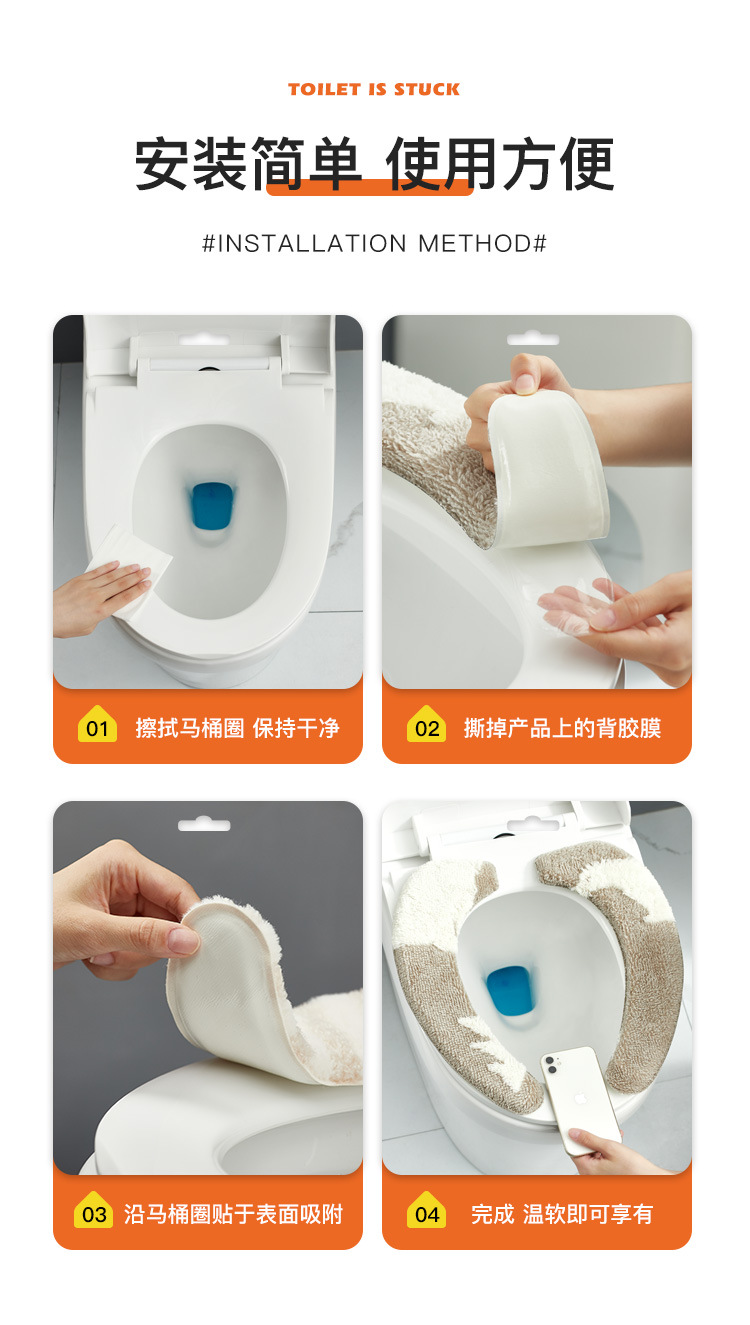 TOILET IS STUCK

安装简单 使用方便

#INSTALLATION METHOD#

01 擦拭马桶圈 保持干净

02 撕掉产品上的背胶膜

03 沿马桶圈贴于表面吸附

04 完成 温软即可享有