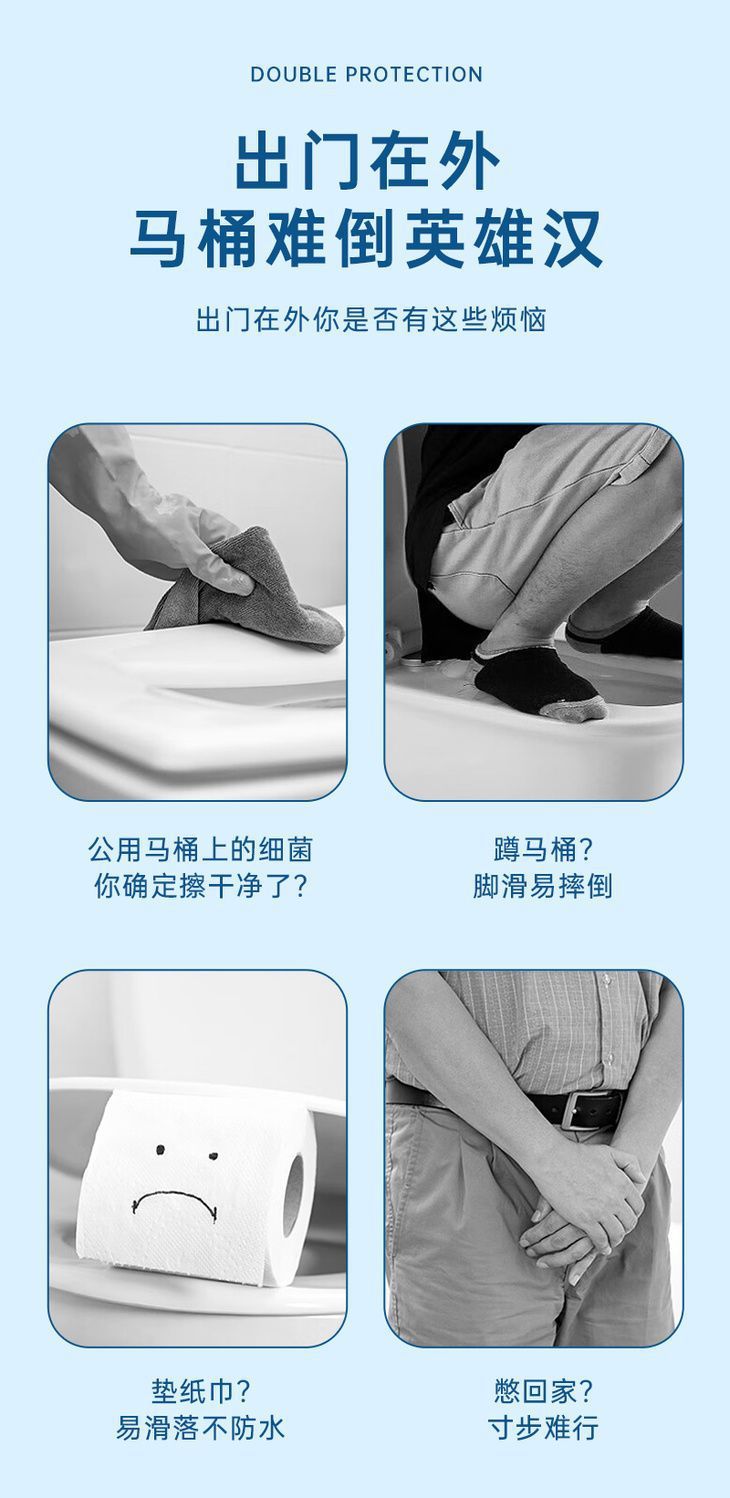 DOUBLE PROTECTION

出门在外
马桶难倒英雄汉

出门在外你是否有这些烦恼

公用马桶上的细菌
你确定擦干净了?

蹲马桶?
脚滑易摔倒

垫纸巾?
易滑落不防水

憋回家?
寸步难行