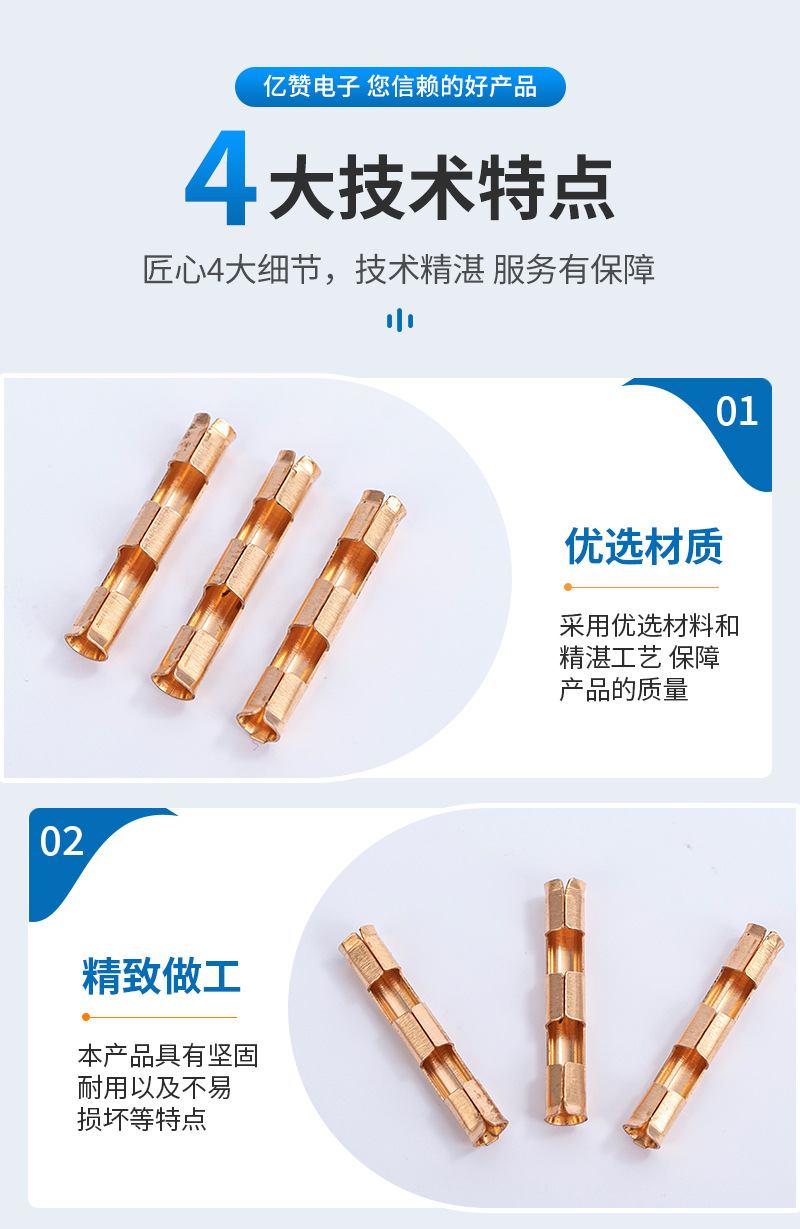 亿赞电子 您信赖的好产品

4大技术特点

匠心4大细节，技术精湛 服务有保障

01

优选材质

采用优选材料和精湛工艺 保障产品的质量

02

精致做工

本产品具有坚固耐用以及不易损坏等特点