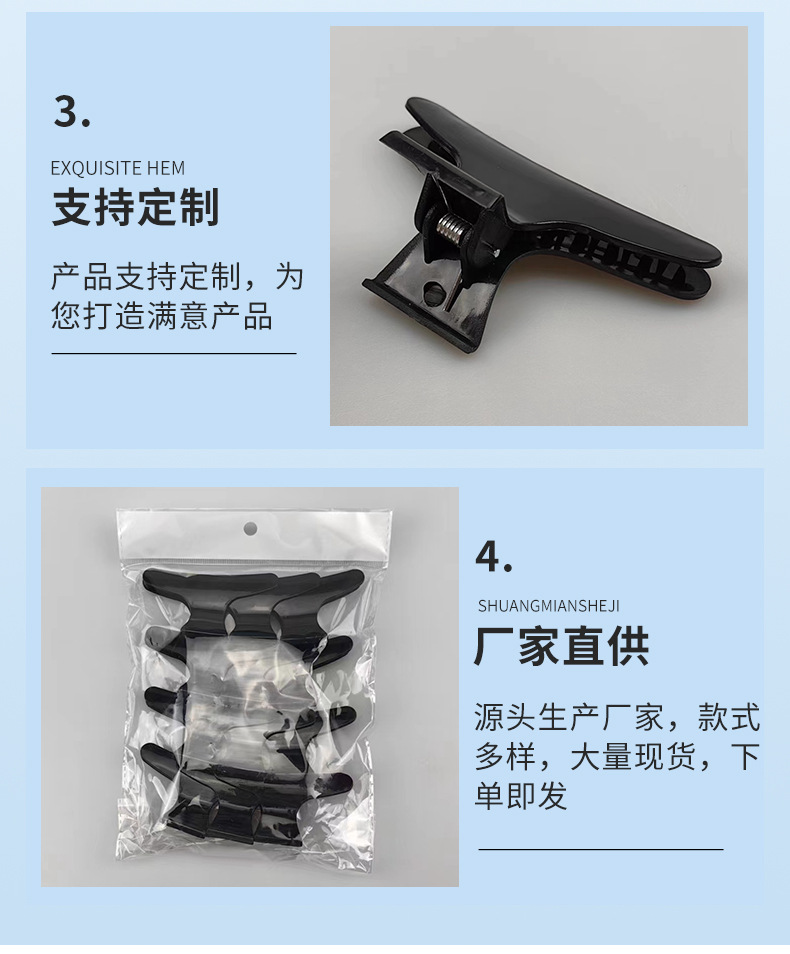 3.

EXQUISITE HEM

支持定制

产品支持定制，为您打造满意产品

4.

SHUANGMIANSHEJI

厂家直供

源头生产厂家，款式多样，大量现货，下单即发