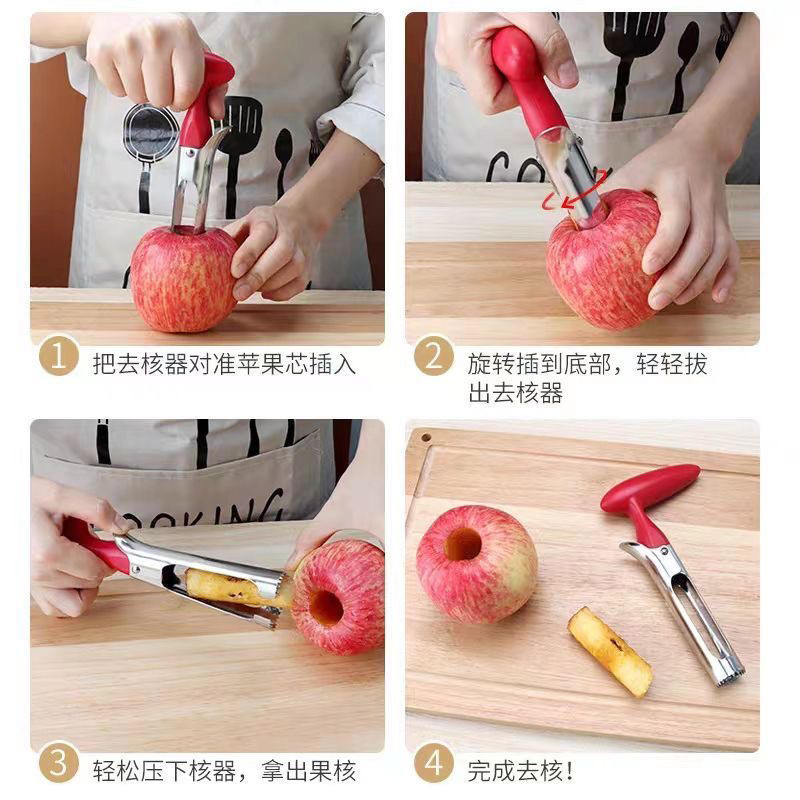 1 把去核器对准苹果芯插入

2 旋转插到底部，轻轻拔出去核器

3 轻松压下核器，拿出果核

4 完成去核！