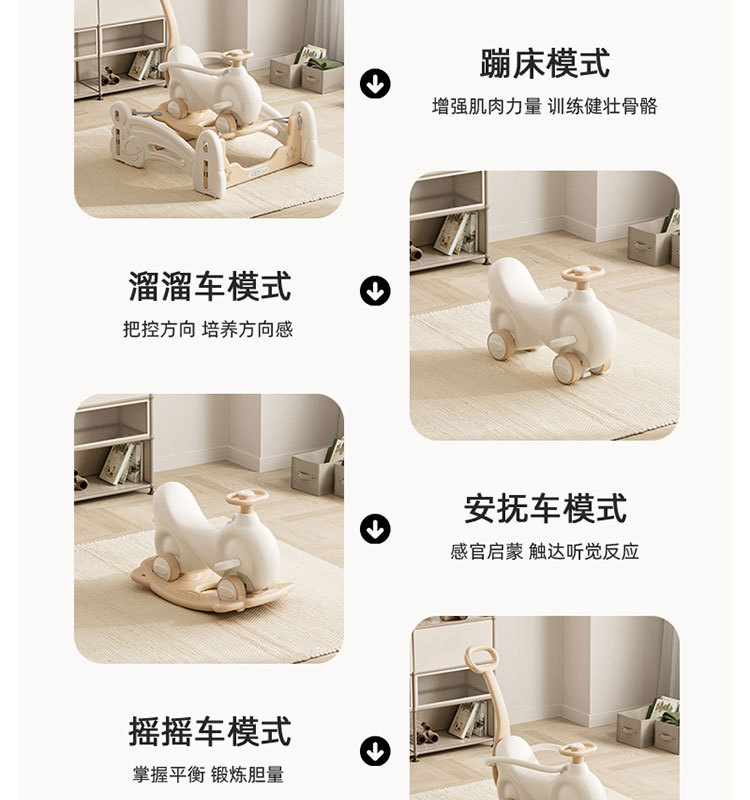 蹦床模式

增强肌肉力量 训练健壮骨骼

溜溜车模式

把控方向 培养方向感

安抚车模式

感官启蒙 触达听觉反应

摇摇车模式

掌握平衡 锻炼胆量