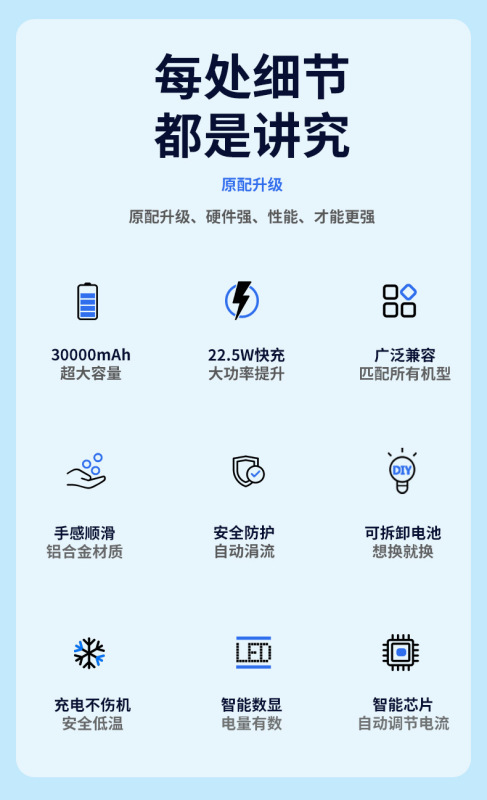 每处细节
都是讲究

原配升级

原配升级、硬件强、性能、才能更强

30000mAh
超大容量

22.5W快充
大功率提升

广泛兼容
匹配所有机型

手感顺滑
铝合金材质

安全防护
自动涓流

DIY

可拆卸电池
想换就换

充电不伤机
安全低温

LED

智能数显
电量有数

智能芯片
自动调节电流