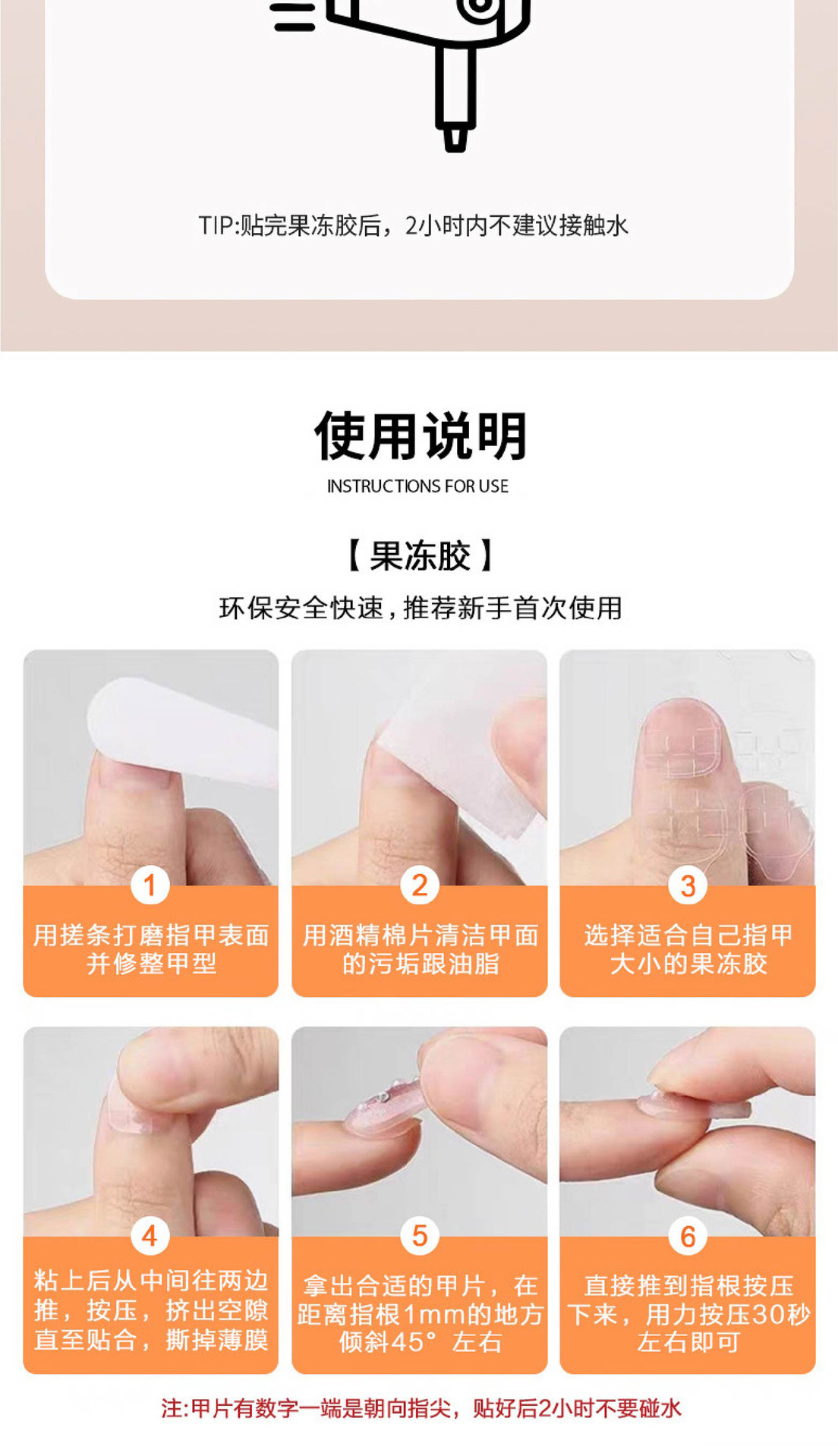 TIP:贴完果冻胶后，2小时内不建议接触水

使用说明
INSTRUCTIONS FOR USE

【果冻胶】
环保安全快速，推荐新手首次使用

1
用搓条打磨指甲表面并修整甲型

2
用酒精棉片清洁甲面的污垢跟油脂

3
选择适合自己指甲大小的果冻胶

4
粘上后从中间往两边推，按压，挤出空隙直至贴合，撕掉薄膜

5
拿出合适的甲片，在距离指根1mm的地方倾斜45°左右

6
直接推到指根按压下来，用力按压30秒左右即可

注:甲片有数字一端是朝向指尖，贴好后2小时不要碰水