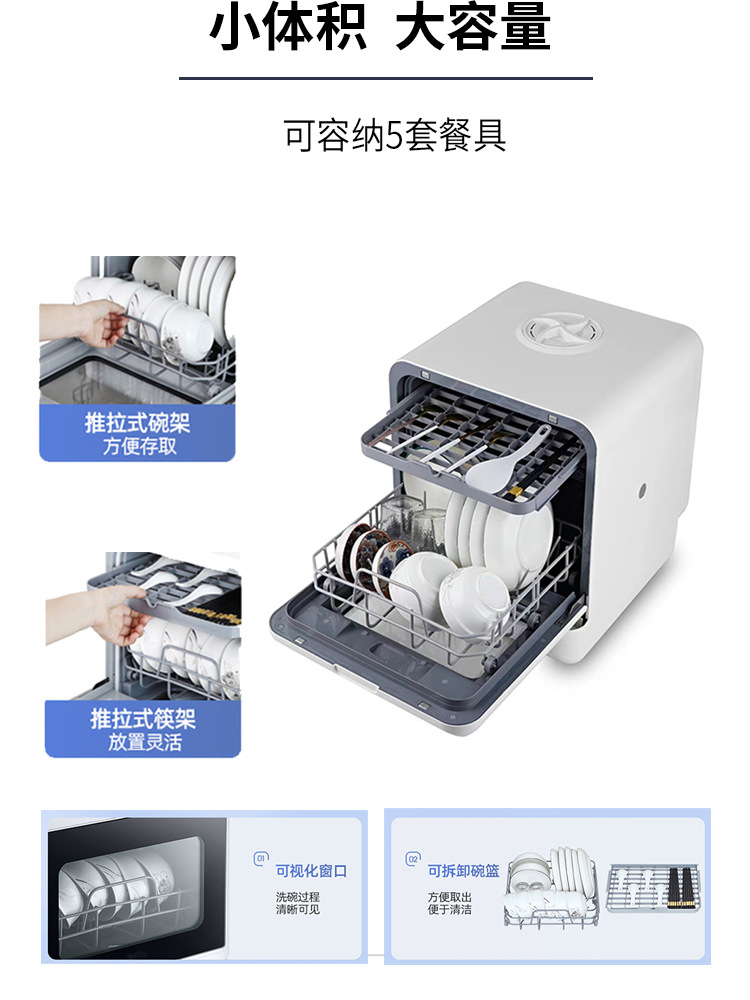 小体积 大容量

可容纳5套餐具

推拉式碗架
方便存取

推拉式筷架
放置灵活

01 可视化窗口
洗碗过程
清晰可见

02 可拆卸碗篮
方便取出
便于清洁