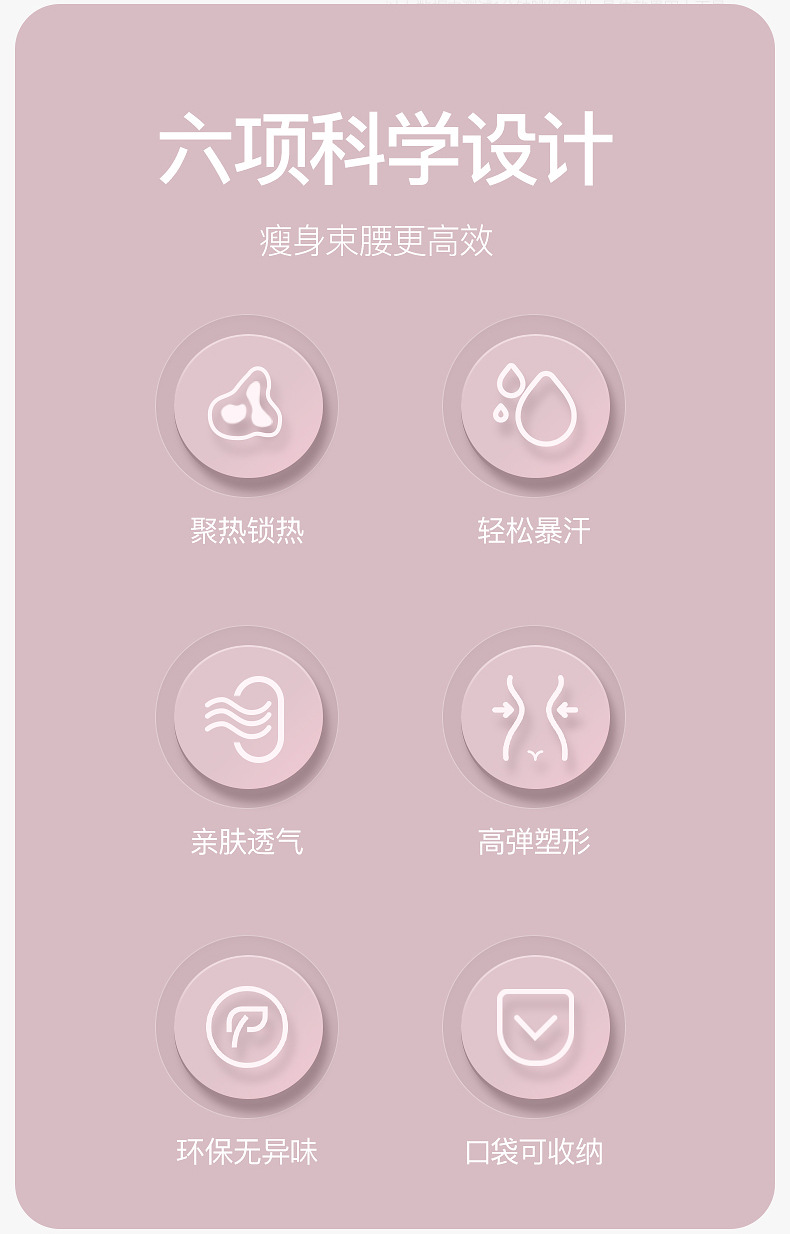 六项科学设计

瘦身束腰更高效

聚热锁热

轻松暴汗

亲肤透气

高弹塑形

环保无异味

口袋可收纳