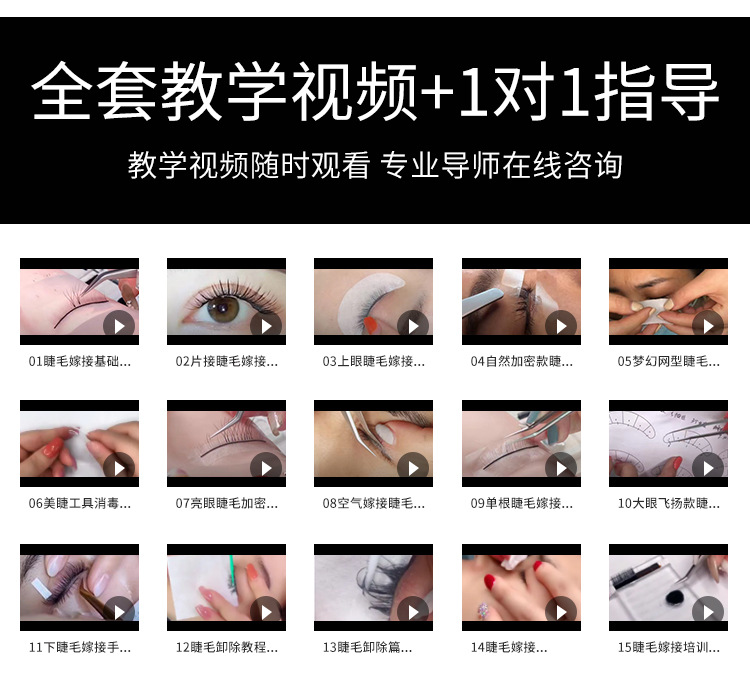 全套教学视频+1对1指导

教学视频随时观看 专业导师在线咨询

01睫毛嫁接基础...

02片接睫毛嫁接...

03上眼睫毛嫁接...

04自然加密款睫...

05梦幻网型睫毛...

06美睫工具消毒...

07亮眼睫毛加密...

08空气嫁接睫毛...

09单根睫毛嫁接...

10大眼飞扬款睫...

11下睫毛嫁接手...

12睫毛卸除教程...

13睫毛卸除篇...

14睫毛嫁接...

15睫毛嫁接培训...