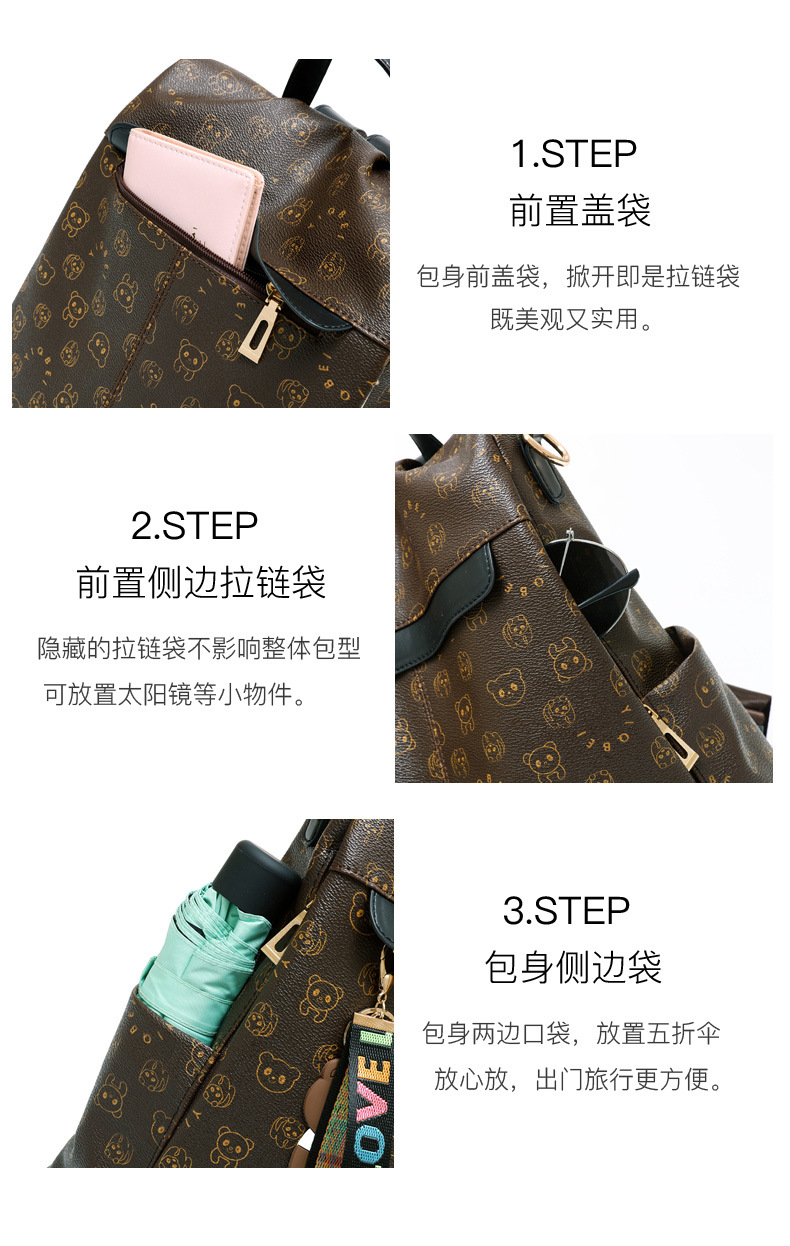 1.STEP
前置盖袋

包身前盖袋，掀开即是拉链袋
既美观又实用。

2.STEP
前置侧边拉链袋

隐藏的拉链袋不影响整体包型
可放置太阳镜等小物件。

3.STEP
包身侧边袋

包身两边口袋，放置五折伞
放心放，出门旅行更方便。

LOVE