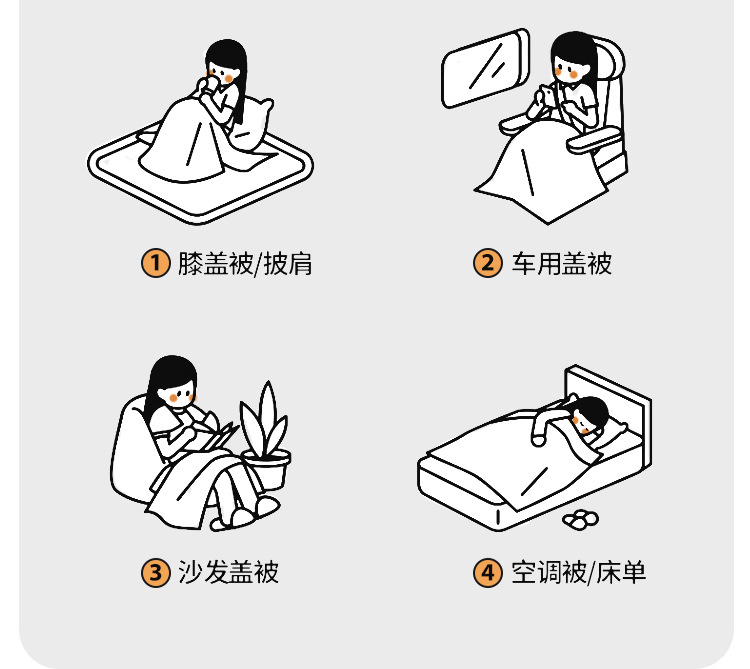 1 膝盖被/披肩

2 车用盖被

3 沙发盖被

4 空调被/床单