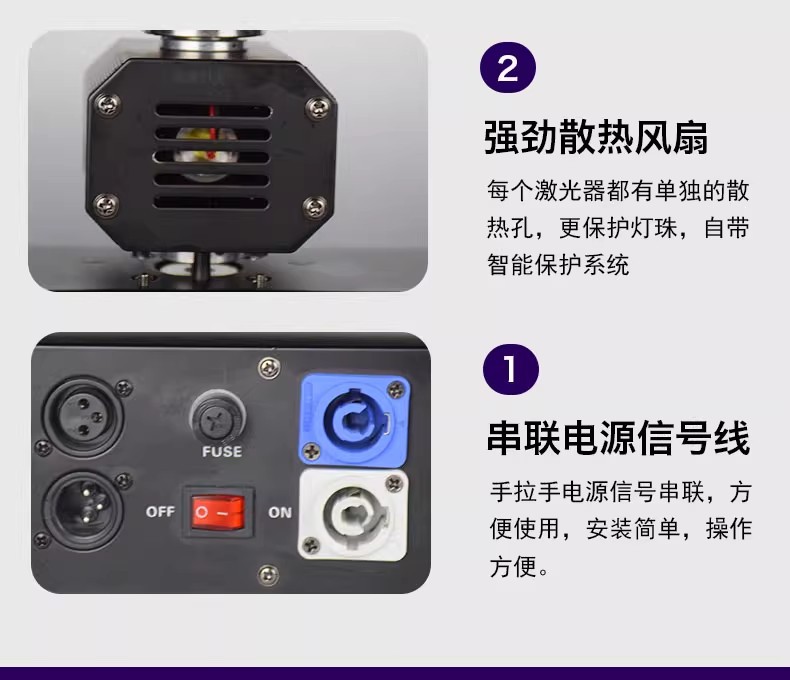 2

强劲散热风扇

每个激光器都有单独的散热孔，更保护灯珠，自带智能保护系统

FUSE

OFF

ON

1

串联电源信号线

手拉手电源信号串联，方便使用，安装简单，操作方便。