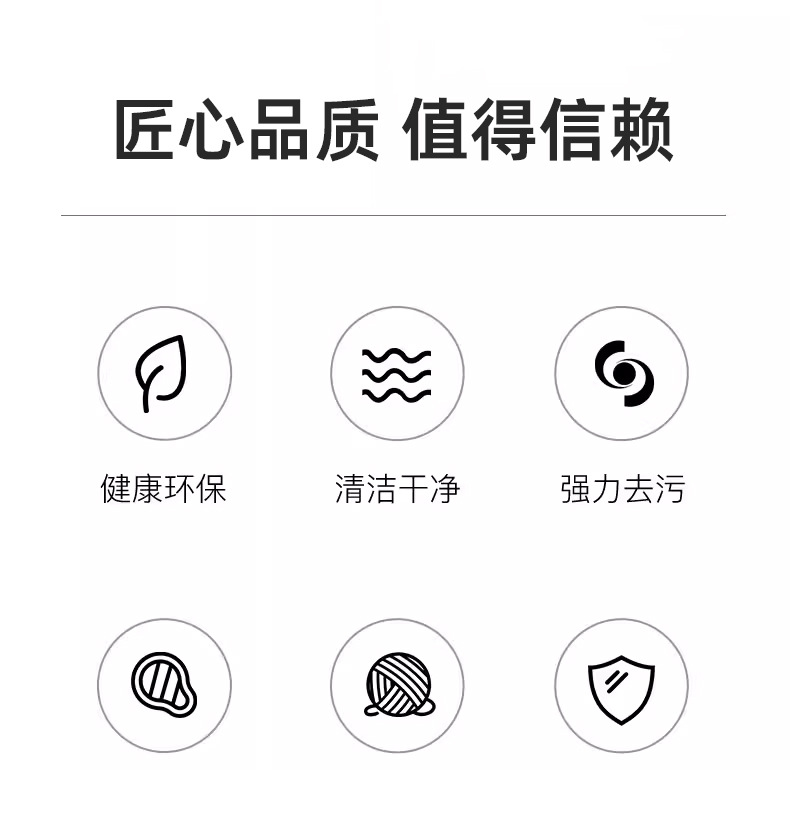 匠心品质 值得信赖

健康环保

清洁干净

强力去污