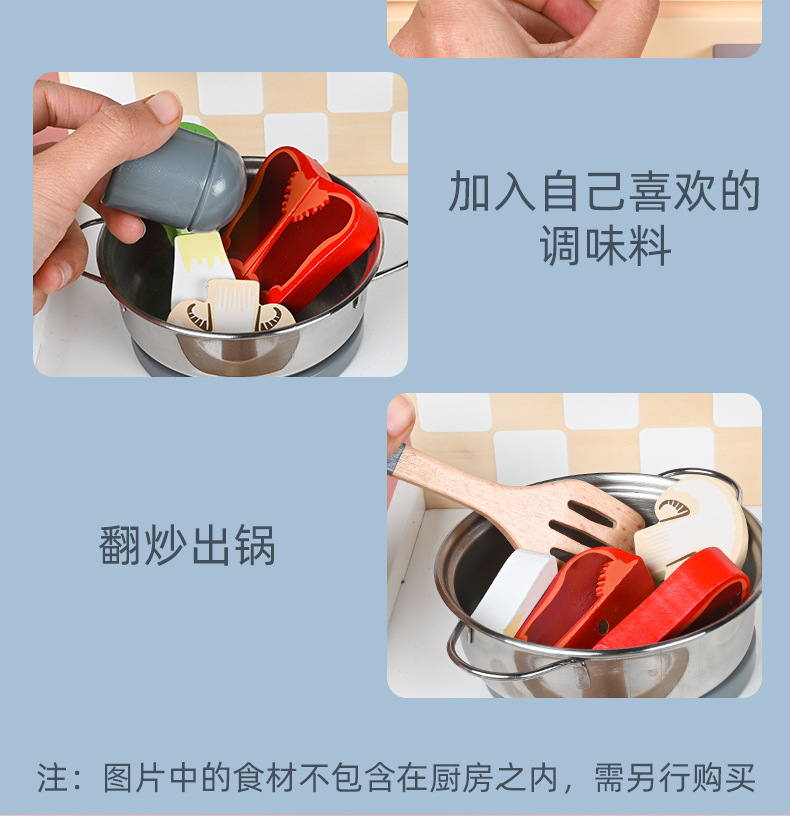 加入自己喜欢的调味料

翻炒出锅

注：图片中的食材不包含在厨房之内，需另行购买