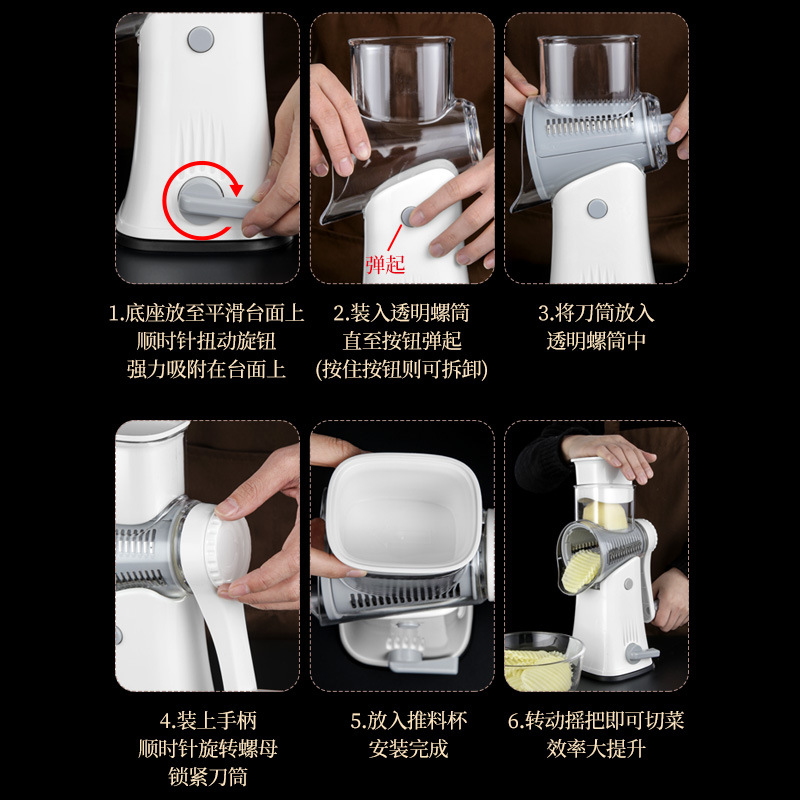 弹起

1.底座放至平滑台面上
顺时针扭动旋钮
强力吸附在台面上

2.装入透明螺筒
直至按钮弹起
(按住按钮则可拆卸)

3.将刀筒放入
透明螺筒中

4.装上手柄
顺时针旋转螺母
锁紧刀筒

5.放入推料杯
安装完成

6.转动摇把即可切菜
效率大提升