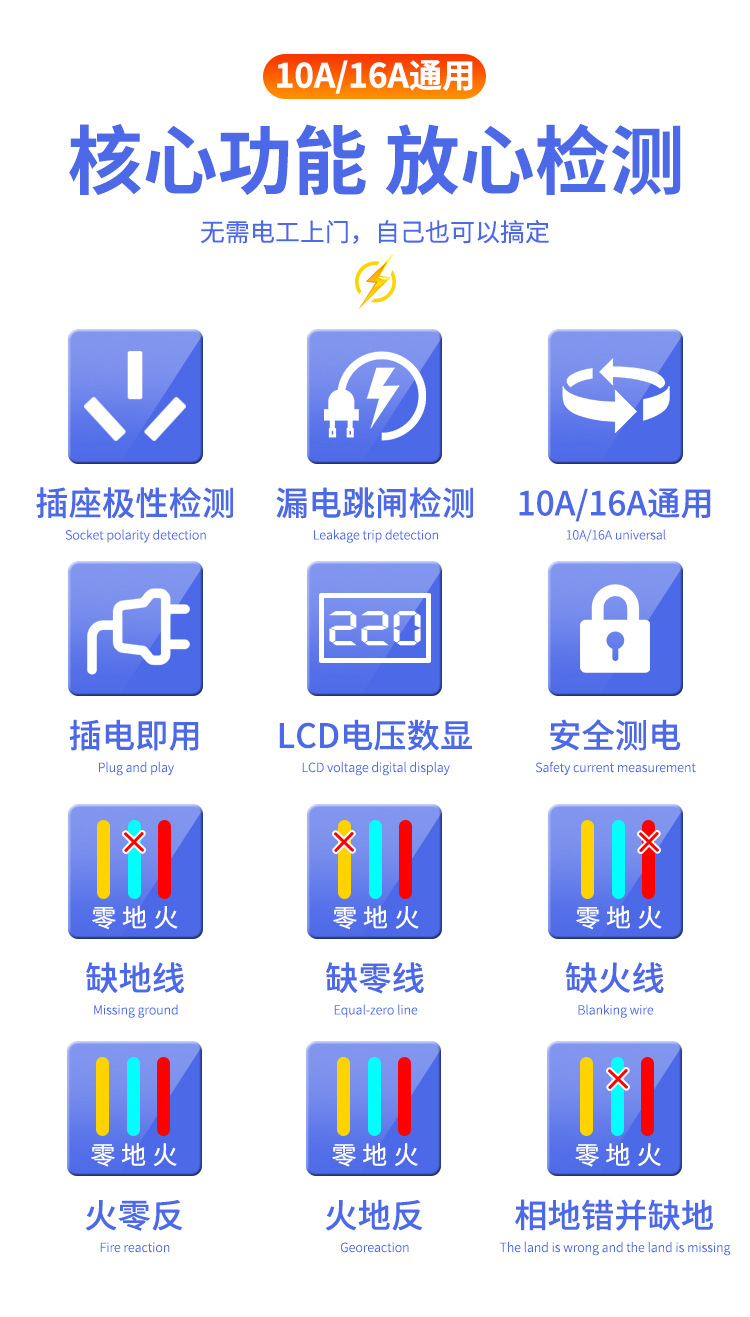 10A/16A通用

核心功能 放心检测

无需电工上门，自己也可以搞定

插座极性检测
Socket polarity detection

漏电跳闸检测
Leakage trip detection

10A/16A通用
10A/16A universal

插电即用
Plug and play

220

LCD电压数显
LCD voltage digital display

安全测电
Safety current measurement

零 地 火

缺地线
Missing ground

零 地 火

缺零线
Equal-zero line

零 地 火

缺火线
Blanking wire

零 地 火

火零反
Fire reaction

零 地 火

火地反
Georeaction

零 地 火

相地错并缺地
The land is wrong and the land is missing