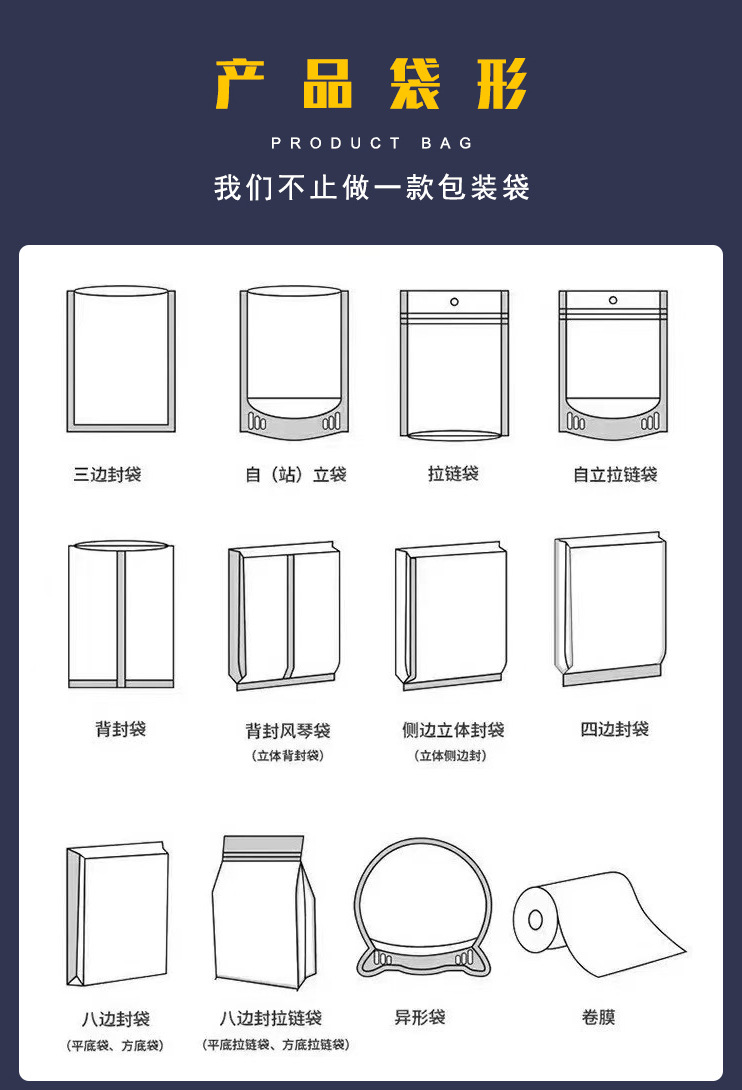 产品袋形

PRODUCT BAG

我们不止做一款包装袋

三边封袋

自（站）立袋

拉链袋

自立拉链袋

背封袋

背封风琴袋
（立体背封袋）

侧边立体封袋
（立体侧边封）

四边封袋

八边封袋
（平底袋、方底袋）

八边封拉链袋
（平底拉链袋、方底拉链袋）

异形袋

卷膜