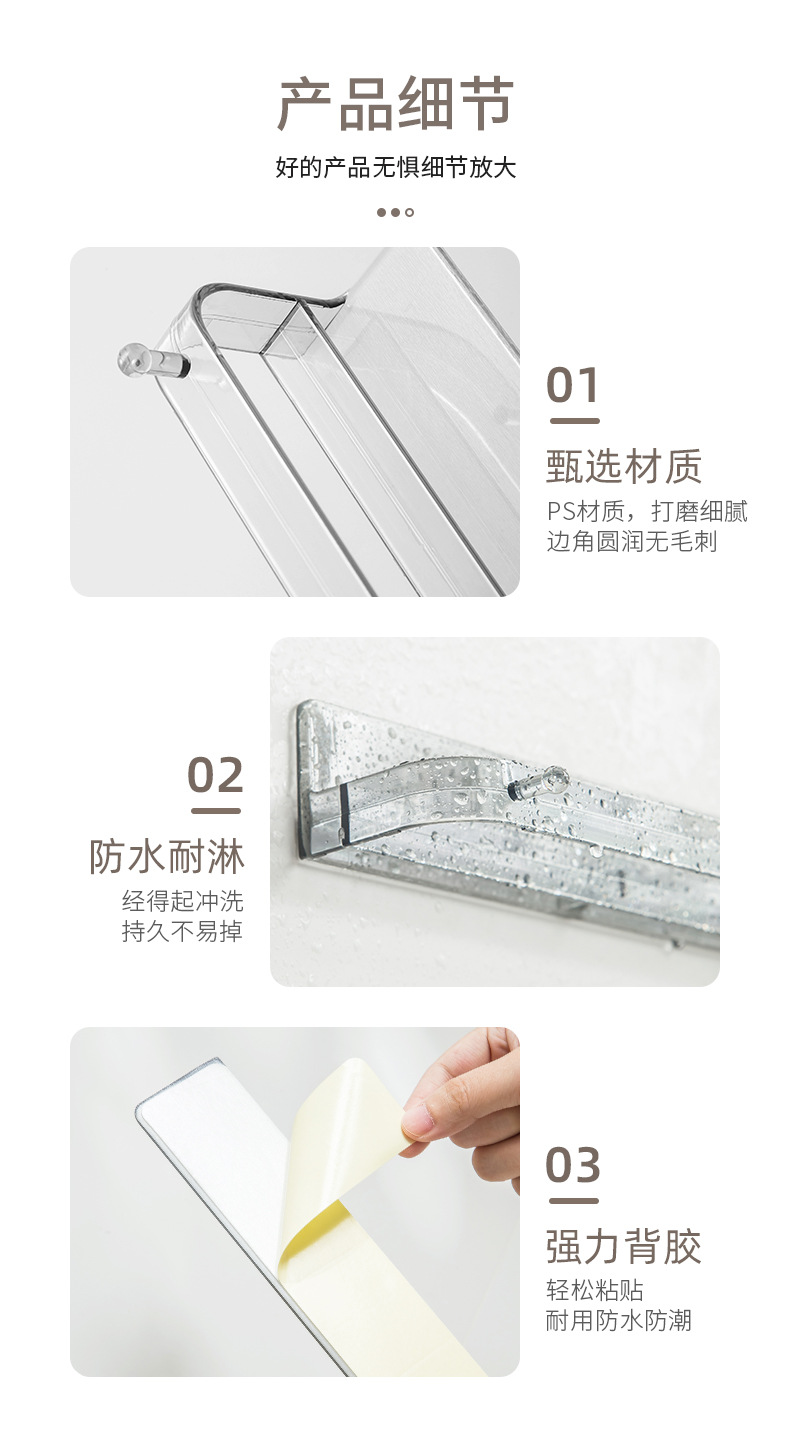 产品细节

好的产品无惧细节放大

01

甄选材质

PS材质，打磨细腻
边角圆润无毛刺

02

防水耐淋

经得起冲洗
持久不易掉

03

强力背胶

轻松粘贴
耐用防水防潮