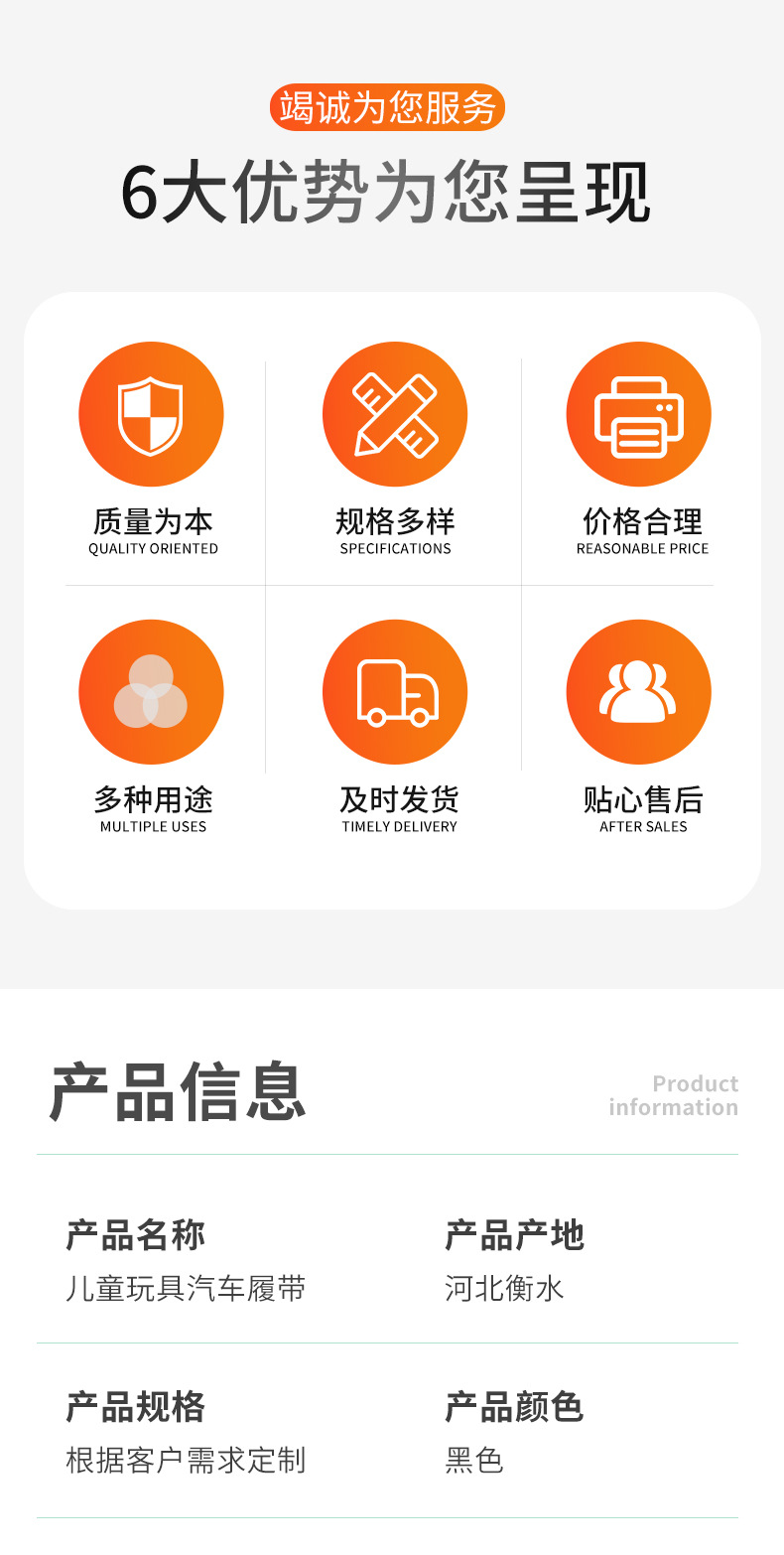 竭诚为您服务

6大优势为您呈现

质量为本
QUALITY ORIENTED

规格多样
SPECIFICATIONS

价格合理
REASONABLE PRICE

多种用途
MULTIPLE USES

及时发货
TIMELY DELIVERY

贴心售后
AFTER SALES

产品信息

Product information

产品名称
儿童玩具汽车履带

产品产地
河北衡水

产品规格
根据客户需求定制

产品颜色
黑色