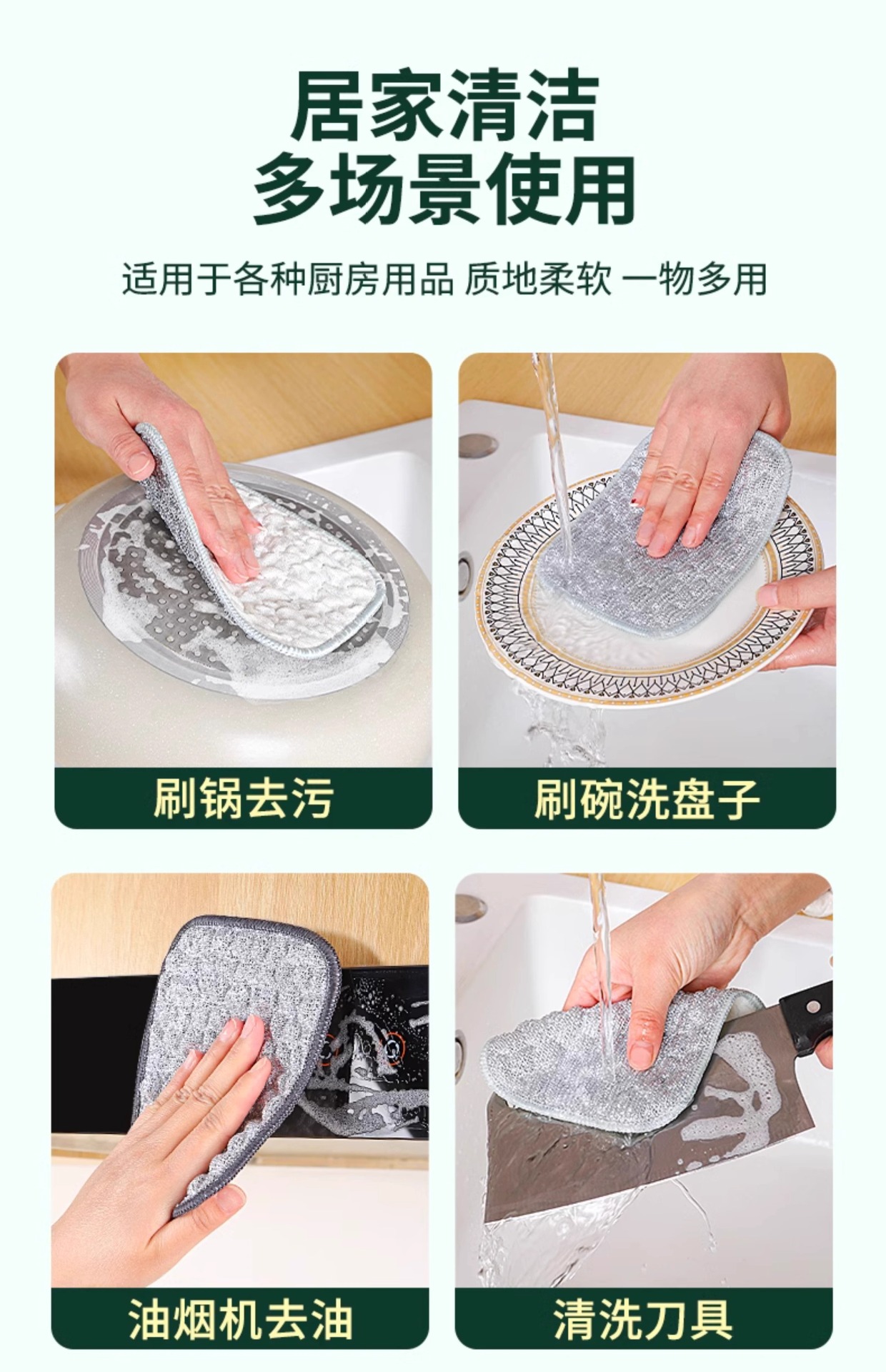 居家清洁
多场景使用

适用于各种厨房用品 质地柔软 一物多用

刷锅去污

刷碗洗盘子

油烟机去油

清洗刀具