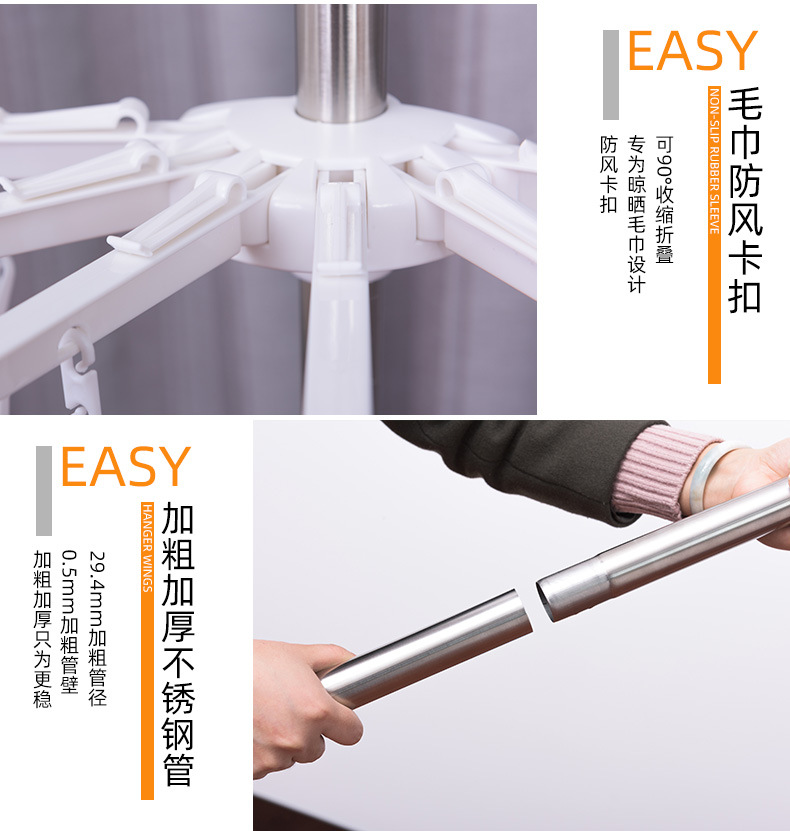 EASY

毛巾防风卡扣

NON-SLIP RUBBER SLEEVE

可90°收缩折叠
专为晾晒毛巾设计
防风卡扣

EASY

加粗加厚不锈钢管

HANGER WINGS

29.4mm加粗管径
0.5mm加粗管壁
加粗加厚只为更稳