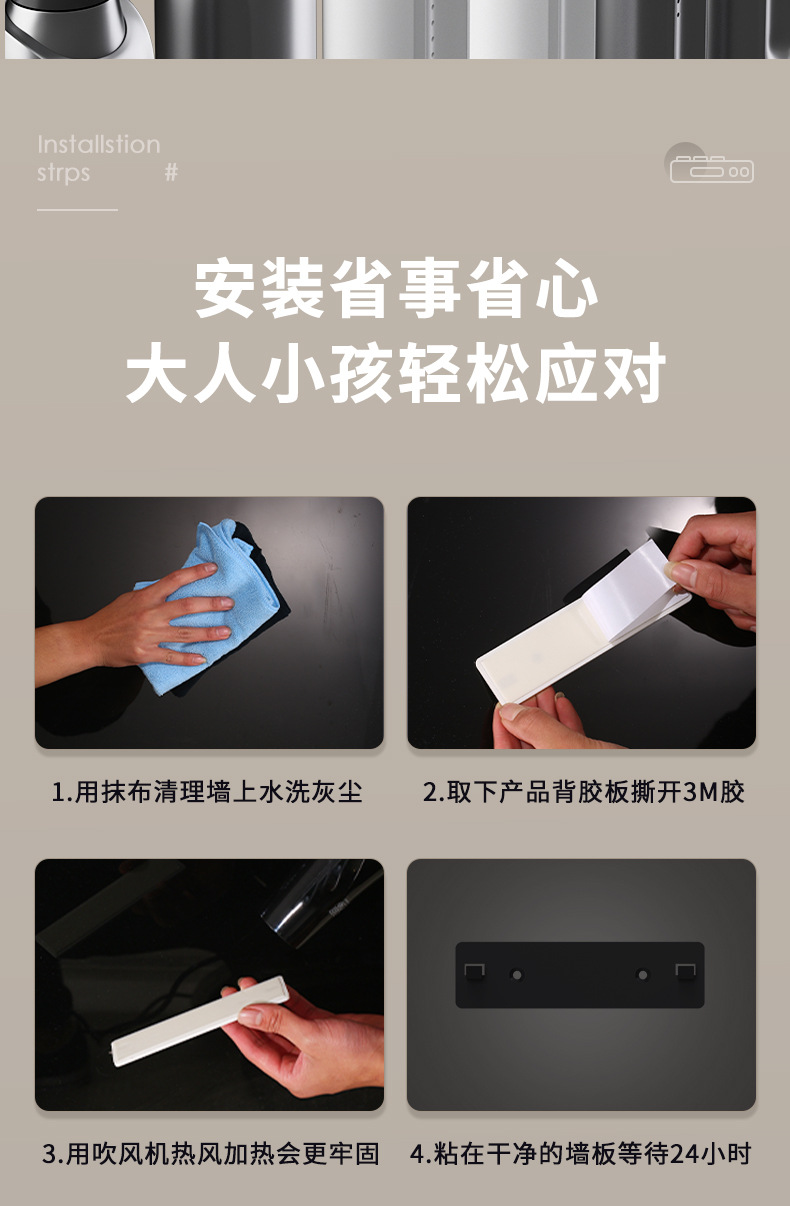 Installstion strps #

安装省事省心
大人小孩轻松应对

1.用抹布清理墙上水洗灰尘

2.取下产品背胶板撕开3M胶

3.用吹风机热风加热会更牢固

4.粘在干净的墙板等待24小时