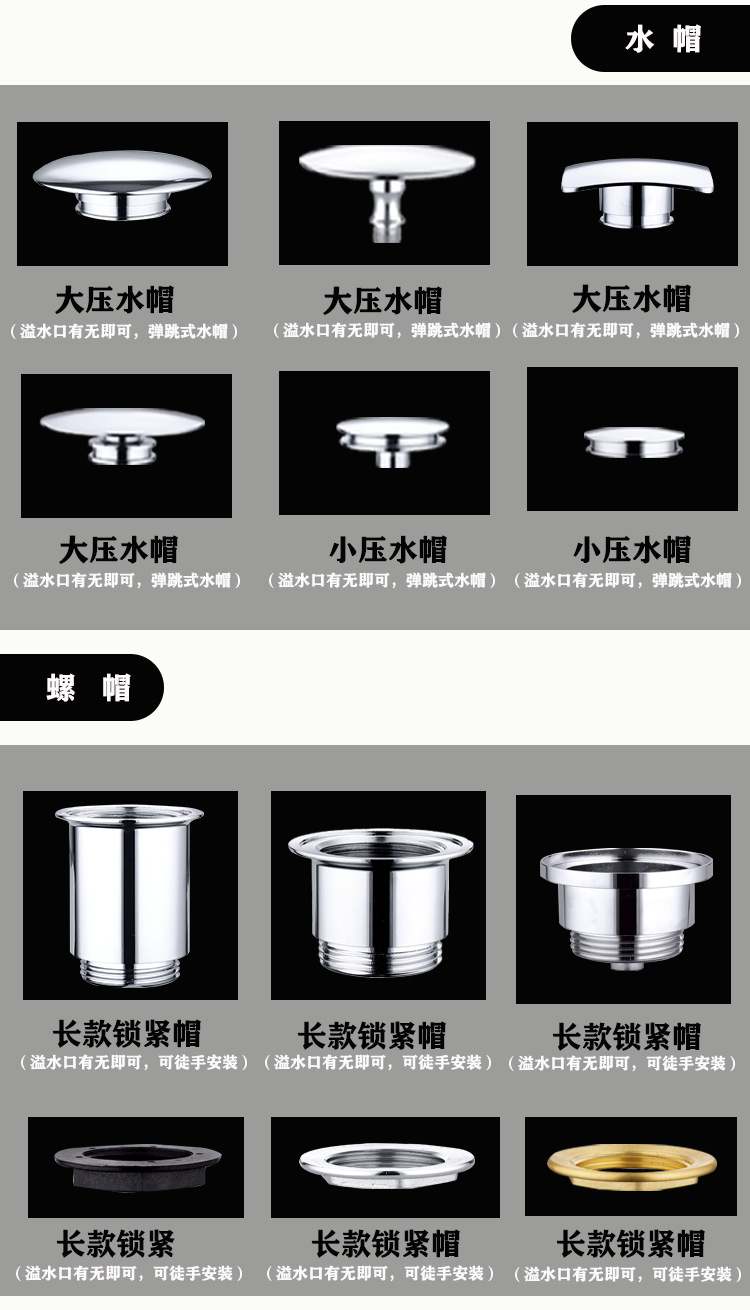 水 帽

大压水帽
（溢水口有无即可，弹跳式水帽）

大压水帽
（溢水口有无即可，弹跳式水帽）

大压水帽
（溢水口有无即可，弹跳式水帽）

大压水帽
（溢水口有无即可，弹跳式水帽）

小压水帽
（溢水口有无即可，弹跳式水帽）

小压水帽
（溢水口有无即可，弹跳式水帽）

螺 帽

长款锁紧帽
（溢水口有无即可，可徒手安装）

长款锁紧帽
（溢水口有无即可，可徒手安装）

长款锁紧帽
（溢水口有无即可，可徒手安装）

长款锁紧
（溢水口有无即可，可徒手安装）

长款锁紧帽
（溢水口有无即可，可徒手安装）

长款锁紧帽
（溢水口有无即可，可徒手安装）