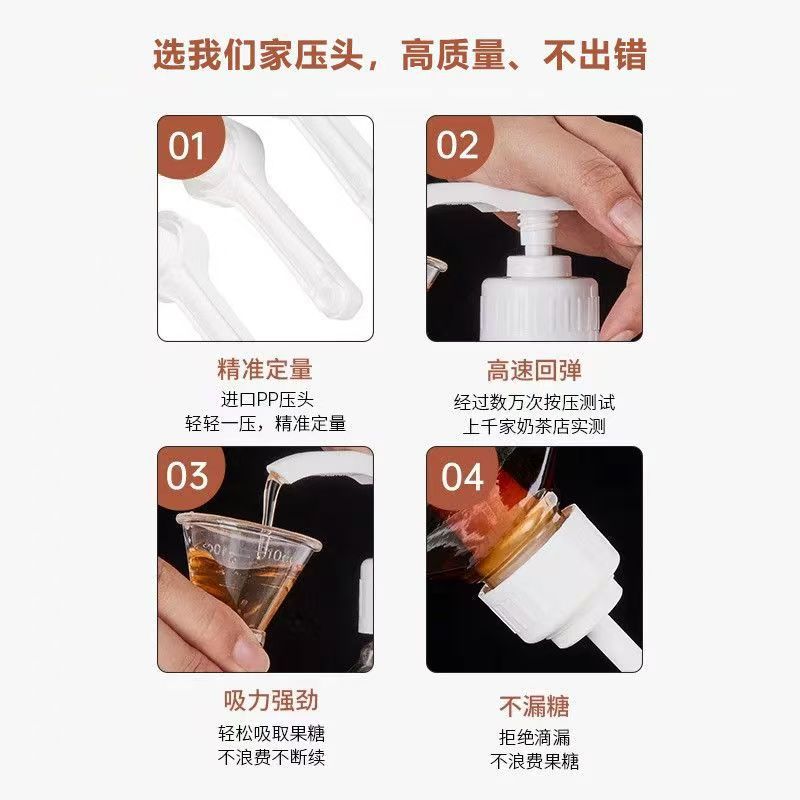 选我们家压头，高质量、不出错

01

精准定量
进口PP压头
轻轻一压，精准定量

02

高速回弹
经过数万次按压测试
上千家奶茶店实测

03

吸力强劲
轻松吸取果糖
不浪费不断续

04

不漏糖
拒绝滴漏
不浪费果糖