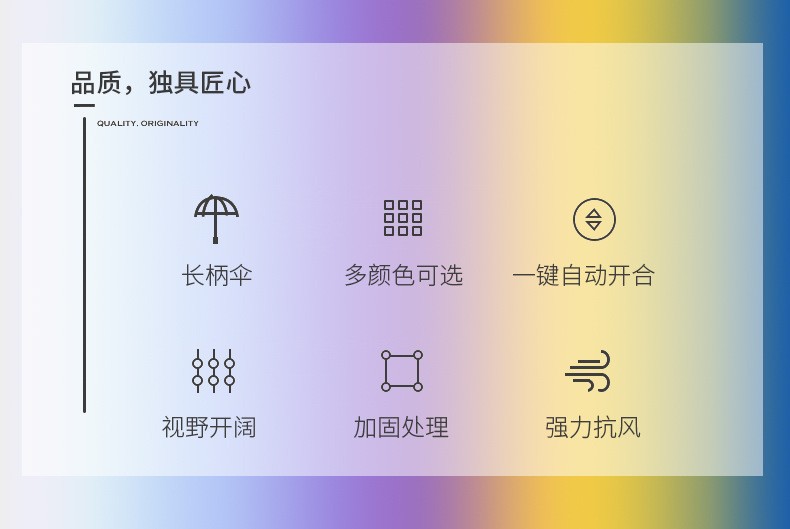 品质，独具匠心

QUALITY. ORIGINALITY

长柄伞

多颜色可选

一键自动开合

视野开阔

加固处理

强力抗风