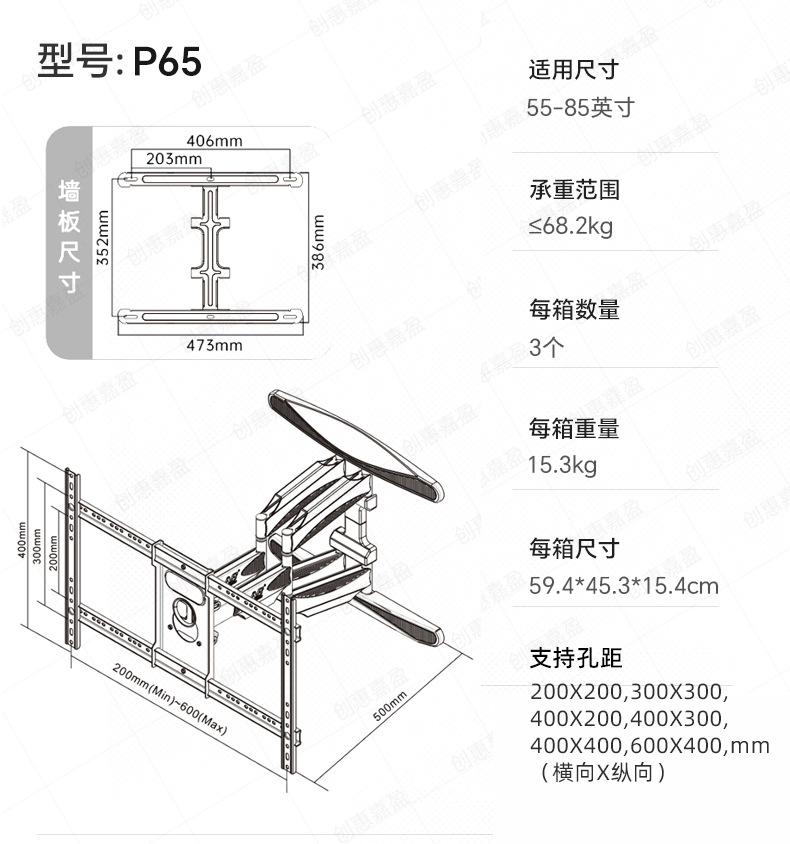 型号: P65

墙板尺寸

406mm
203mm
352mm
386mm
473mm

400mm
300mm
200mm
200mm(Min)~600(Max)
500mm

适用尺寸
55-85英寸

承重范围
≤68.2kg

每箱数量
3个

每箱重量
15.3kg

每箱尺寸
59.4*45.3*15.4cm

支持孔距
200X200,300X300,
400X200,400X300,
400X400,600X400,mm
（横向X纵向）

创惠嘉盈