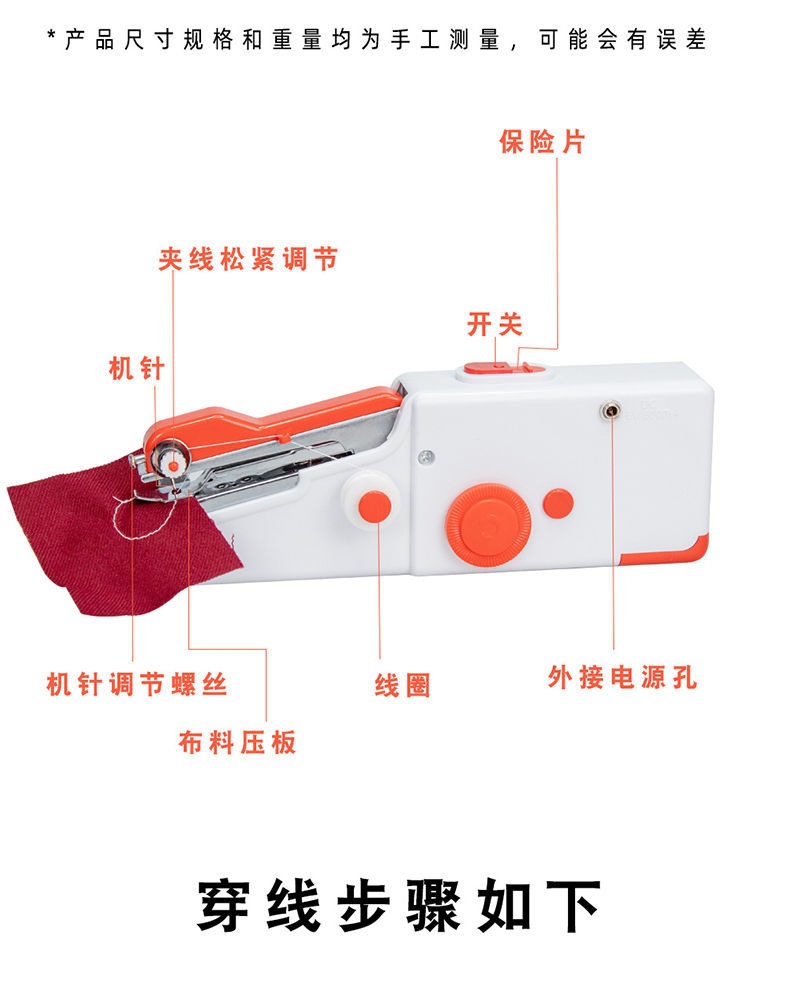 *产品尺寸规格和重量均为手工测量，可能会有误差

保险片

夹线松紧调节

开关

机针

机针调节螺丝

线圈

外接电源孔

布料压板

穿线步骤如下