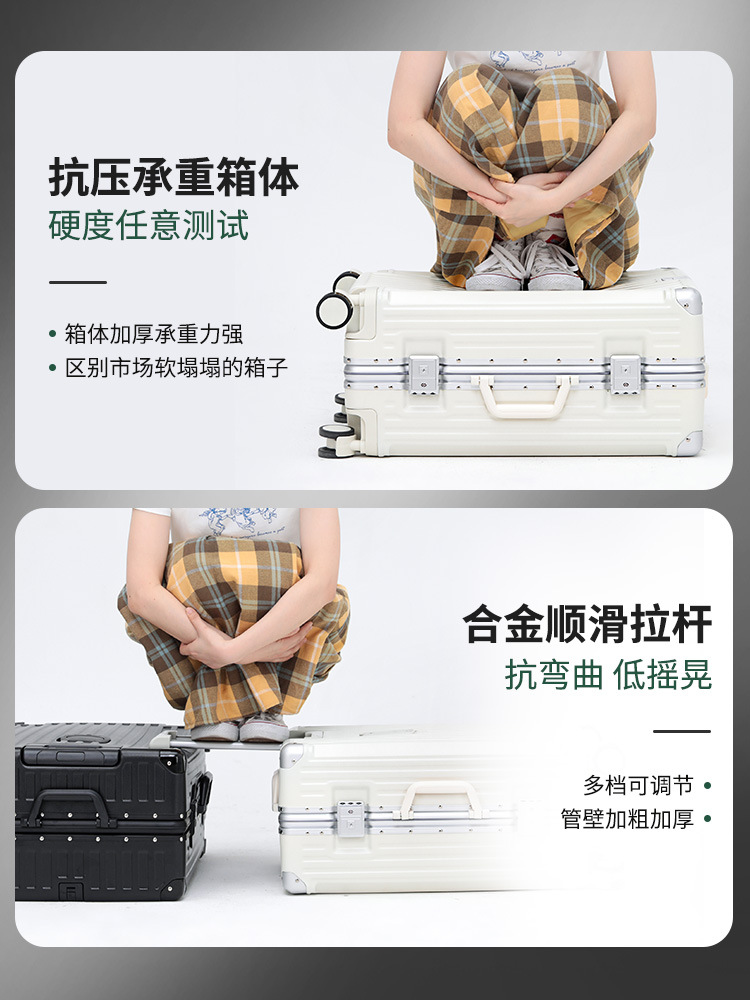 抗压承重箱体
硬度任意测试

• 箱体加厚承重力强
• 区别市场软塌塌的箱子

合金顺滑拉杆
抗弯曲 低摇晃

多档可调节 •
管壁加粗加厚 •