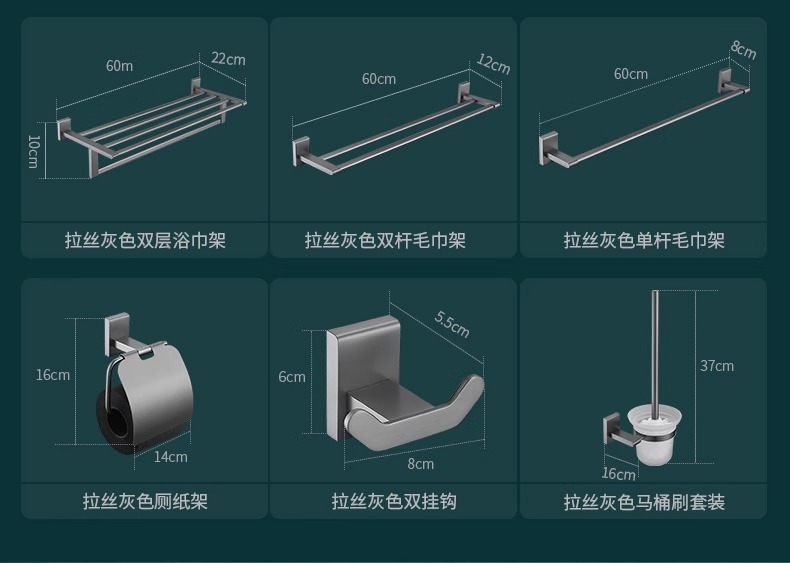 60m
22cm
10cm
拉丝灰色双层浴巾架

60cm
12cm
拉丝灰色双杆毛巾架

60cm
8cm
拉丝灰色单杆毛巾架

16cm
14cm
拉丝灰色厕纸架

5.5cm
6cm
8cm
拉丝灰色双挂钩

37cm
16cm
拉丝灰色马桶刷套装