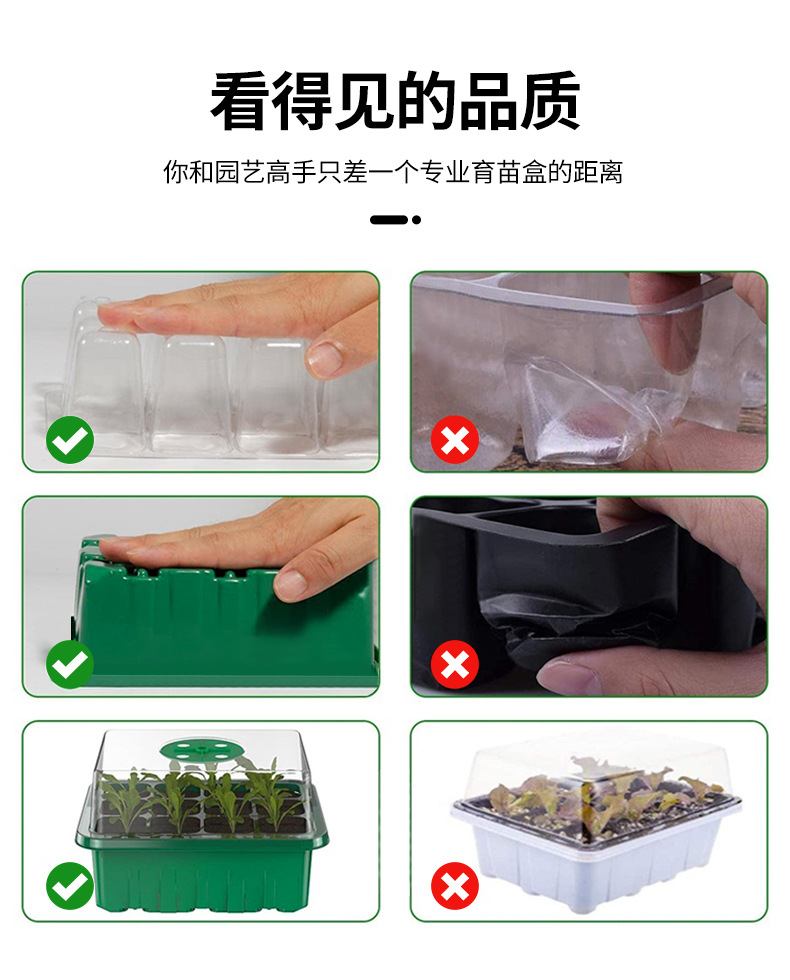 看得见的品质

你和园艺高手只差一个专业育苗盒的距离