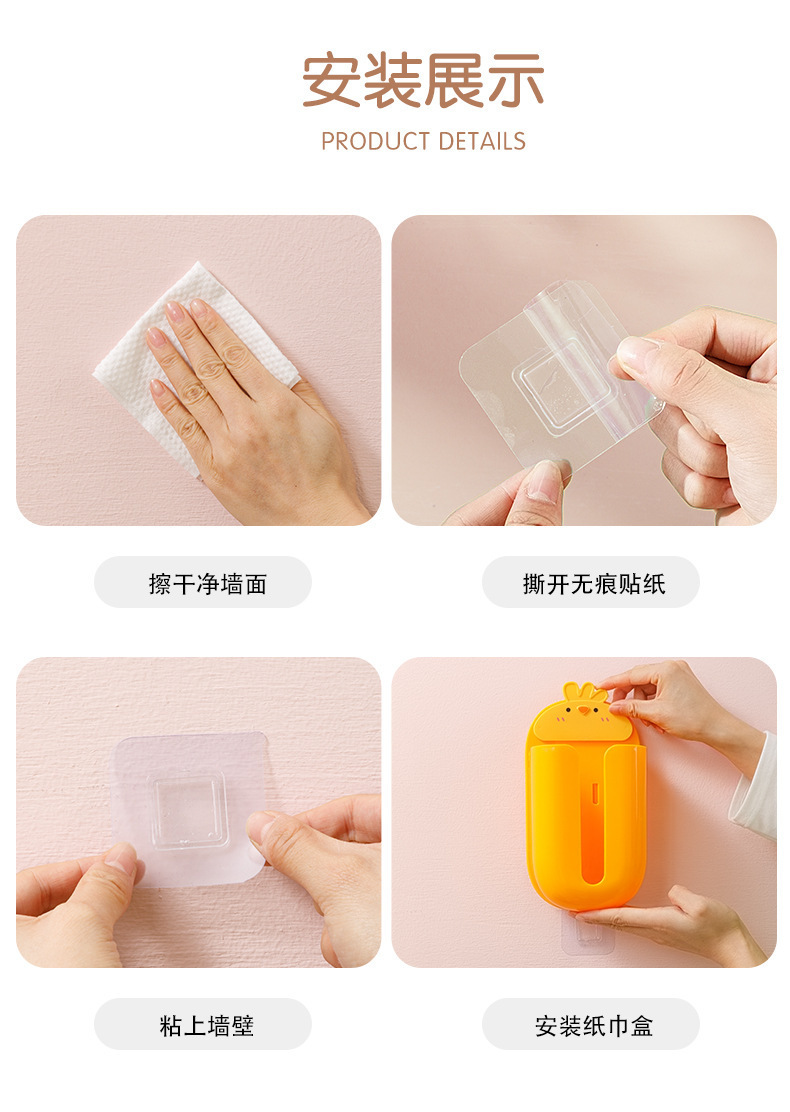 安装展示
PRODUCT DETAILS

擦干净墙面

撕开无痕贴纸

粘上墙壁

安装纸巾盒