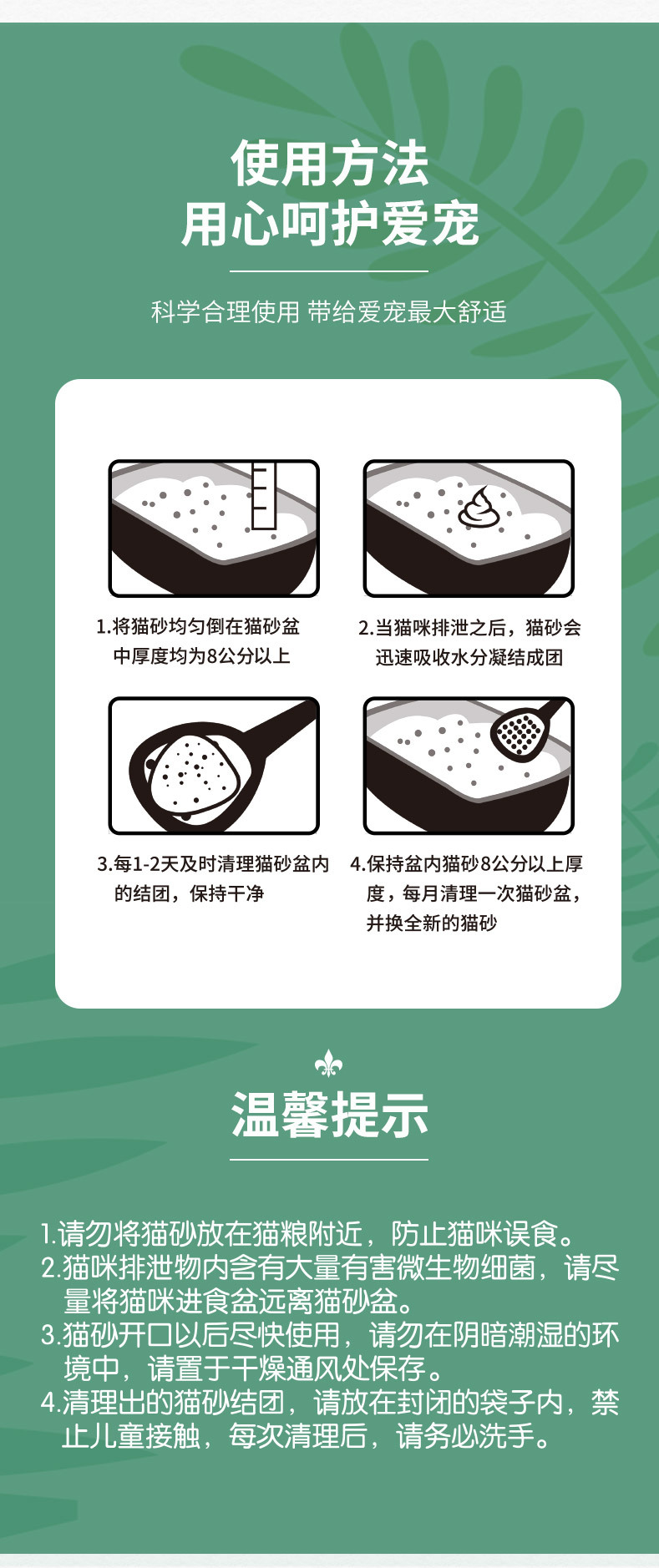 使用方法
用心呵护爱宠

科学合理使用 带给爱宠最大舒适

1.将猫砂均匀倒在猫砂盆中厚度均为8公分以上

2.当猫咪排泄之后，猫砂会迅速吸收水分凝结成团

3.每1-2天及时清理猫砂盆内的结团，保持干净

4.保持盆内猫砂8公分以上厚度，每月清理一次猫砂盆，并换全新的猫砂

温馨提示

1.请勿将猫砂放在猫粮附近，防止猫咪误食。
2.猫咪排泄物内含有大量有害微生物细菌，请尽量将猫咪进食盆远离猫砂盆。
3.猫砂开口以后尽快使用，请勿在阴暗潮湿的环境中，请置于干燥通风处保存。
4.清理出的猫砂结团，请放在封闭的袋子内，禁止儿童接触，每次清理后，请务必洗手。