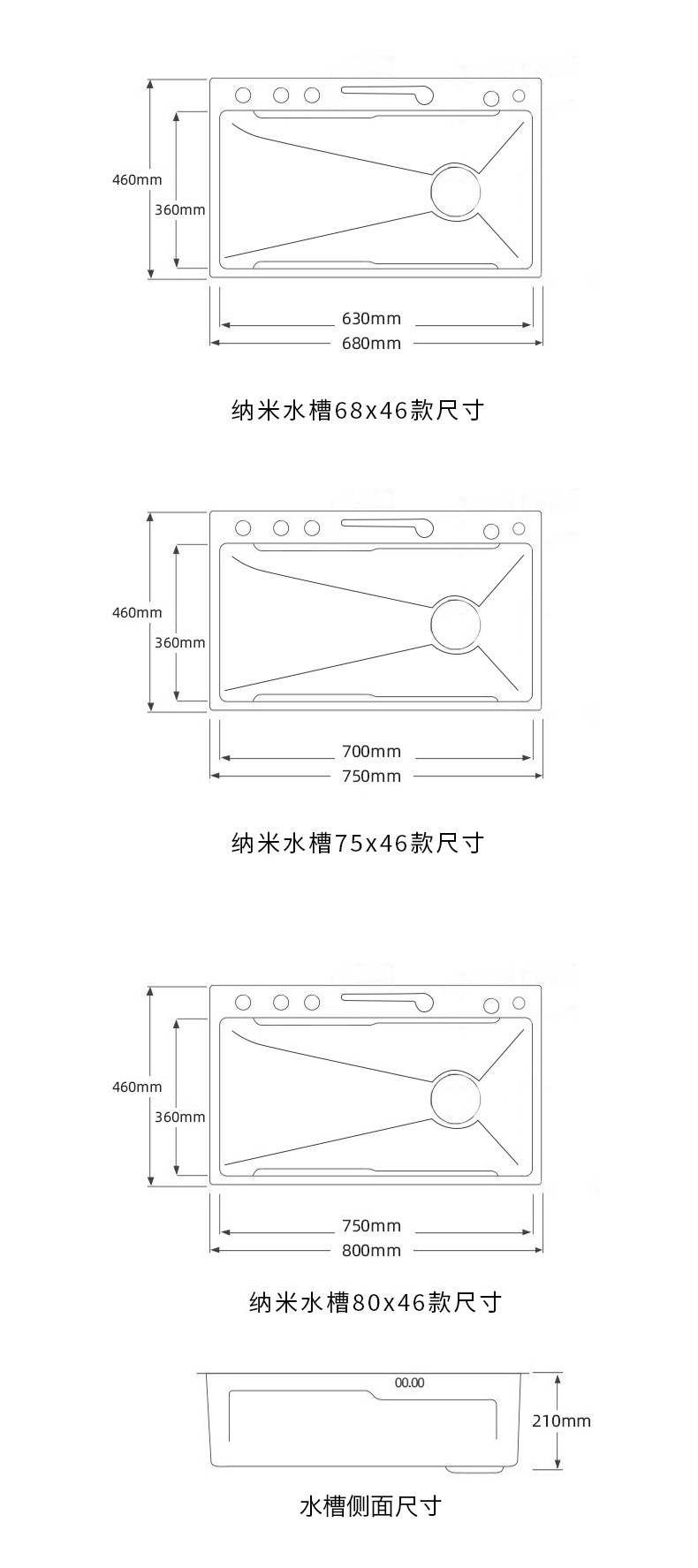 460mm
360mm
630mm
680mm

纳米水槽68x46款尺寸

460mm
360mm
700mm
750mm

纳米水槽75x46款尺寸

460mm
360mm
750mm
800mm

纳米水槽80x46款尺寸

00.00
210mm

水槽侧面尺寸