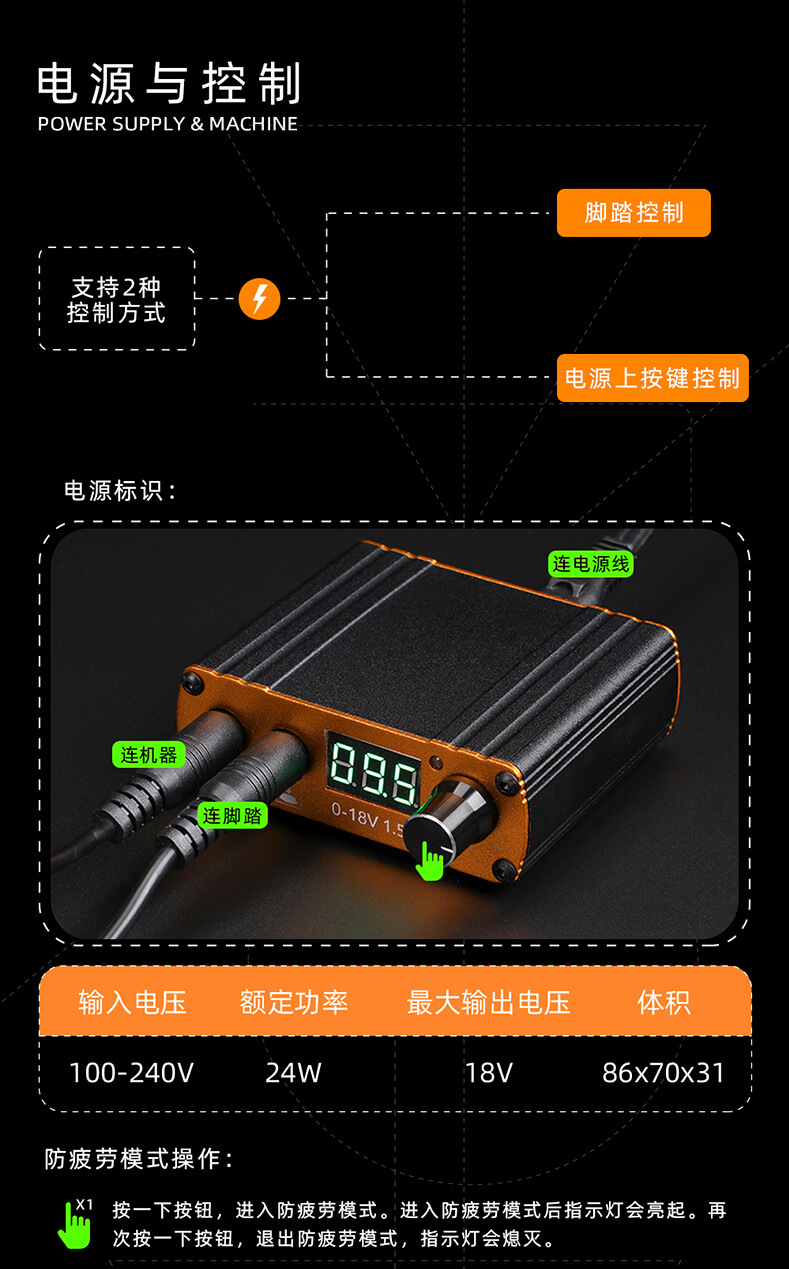 电源与控制
POWER SUPPLY & MACHINE

支持2种控制方式

脚踏控制

电源上按键控制

电源标识：

连电源线

连机器

连脚踏

88.8

0-18V 1.5

| 输入电压 | 额定功率 | 最大输出电压 | 体积 |
|---|---|---|---|
| 100-240V | 24W | 18V | 86x70x31 |

防疲劳模式操作：

X1

按一下按钮，进入防疲劳模式。进入防疲劳模式后指示灯会亮起。再次按一下按钮，退出防疲劳模式，指示灯会熄灭。