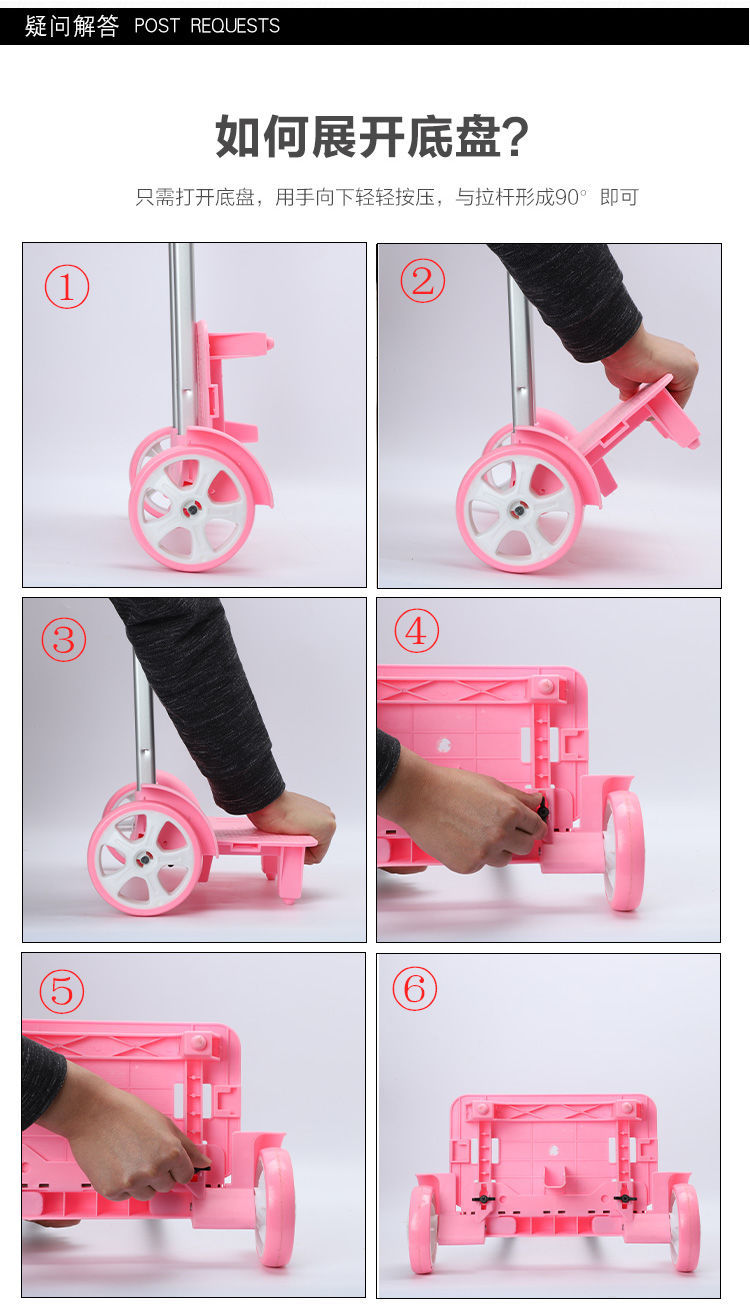 疑问解答 POST REQUESTS

如何展开底盘?

只需打开底盘，用手向下轻轻按压，与拉杆形成90° 即可

①

②

③

④

⑤

⑥