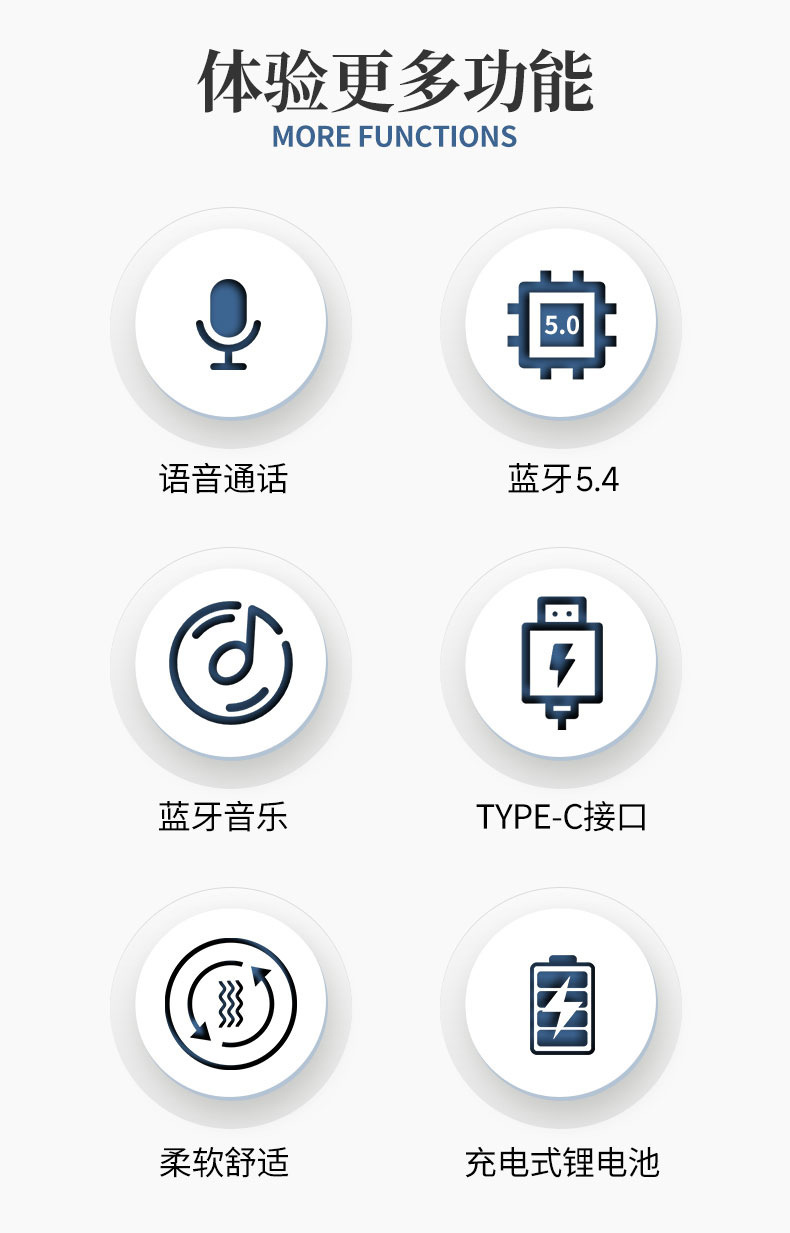 体验更多功能
MORE FUNCTIONS

5.0

语音通话

蓝牙5.4

蓝牙音乐

TYPE-C接口

柔软舒适

充电式锂电池