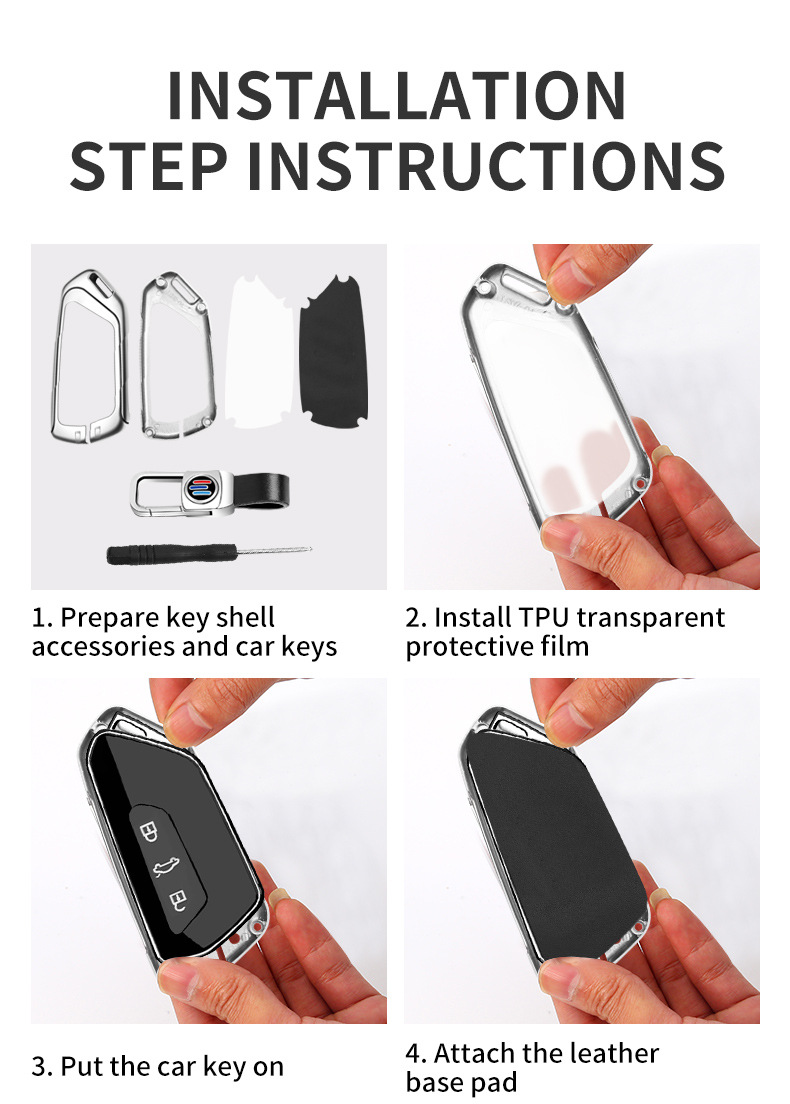 INSTALLATION STEP INSTRUCTIONS

1. Prepare key shell accessories and car keys

2. Install TPU transparent protective film

3. Put the car key on

4. Attach the leather base pad