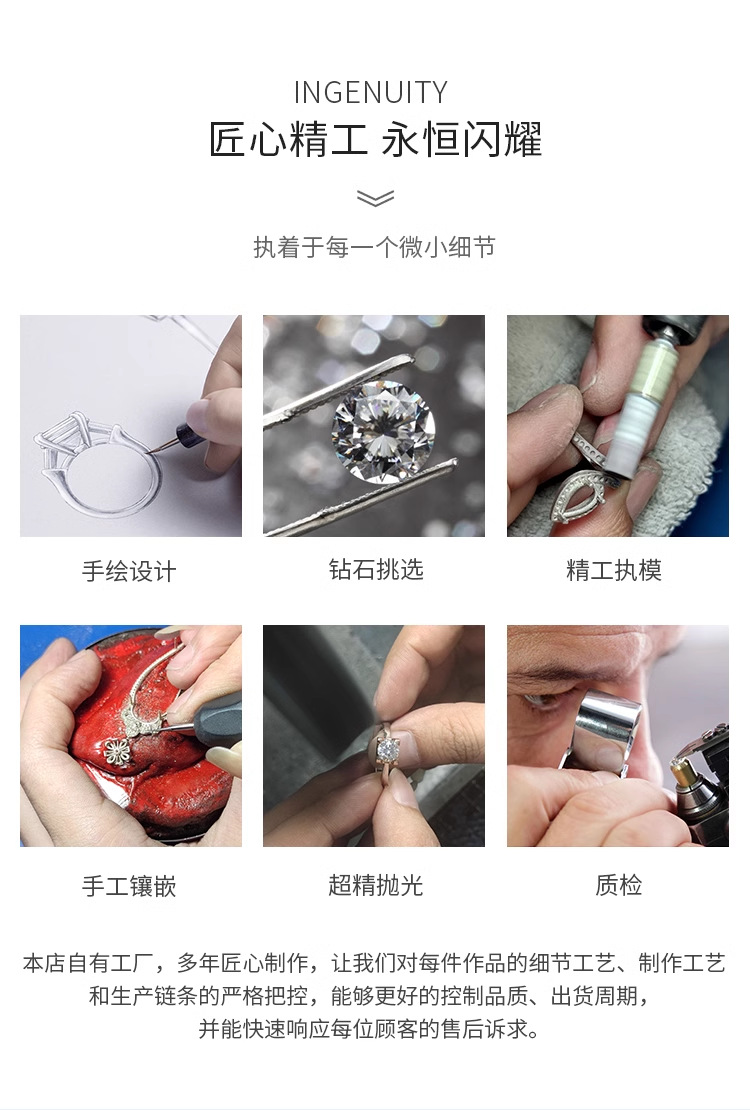 INGENUITY
匠心精工 永恒闪耀

执着于每一个微小细节

手绘设计

钻石挑选

精工执模

手工镶嵌

超精抛光

质检

本店自有工厂，多年匠心制作，让我们对每件作品的细节工艺、制作工艺和生产链条的严格把控，能够更好的控制品质、出货周期，并能快速响应每位顾客的售后诉求。