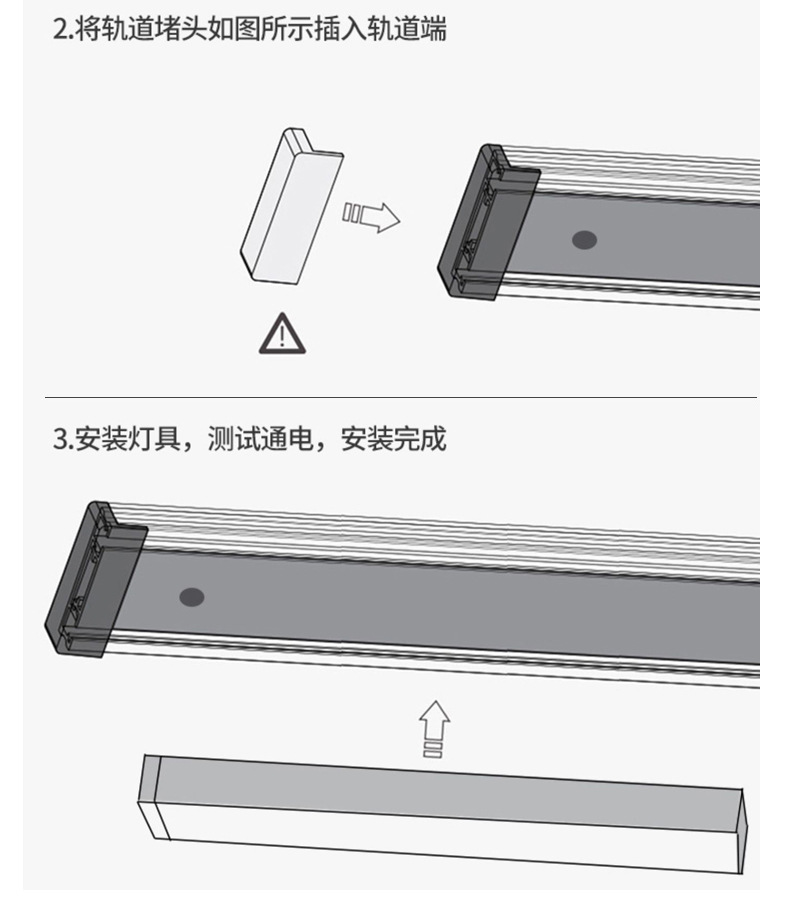 2.将轨道堵头如图所示插入轨道端

3.安装灯具，测试通电，安装完成