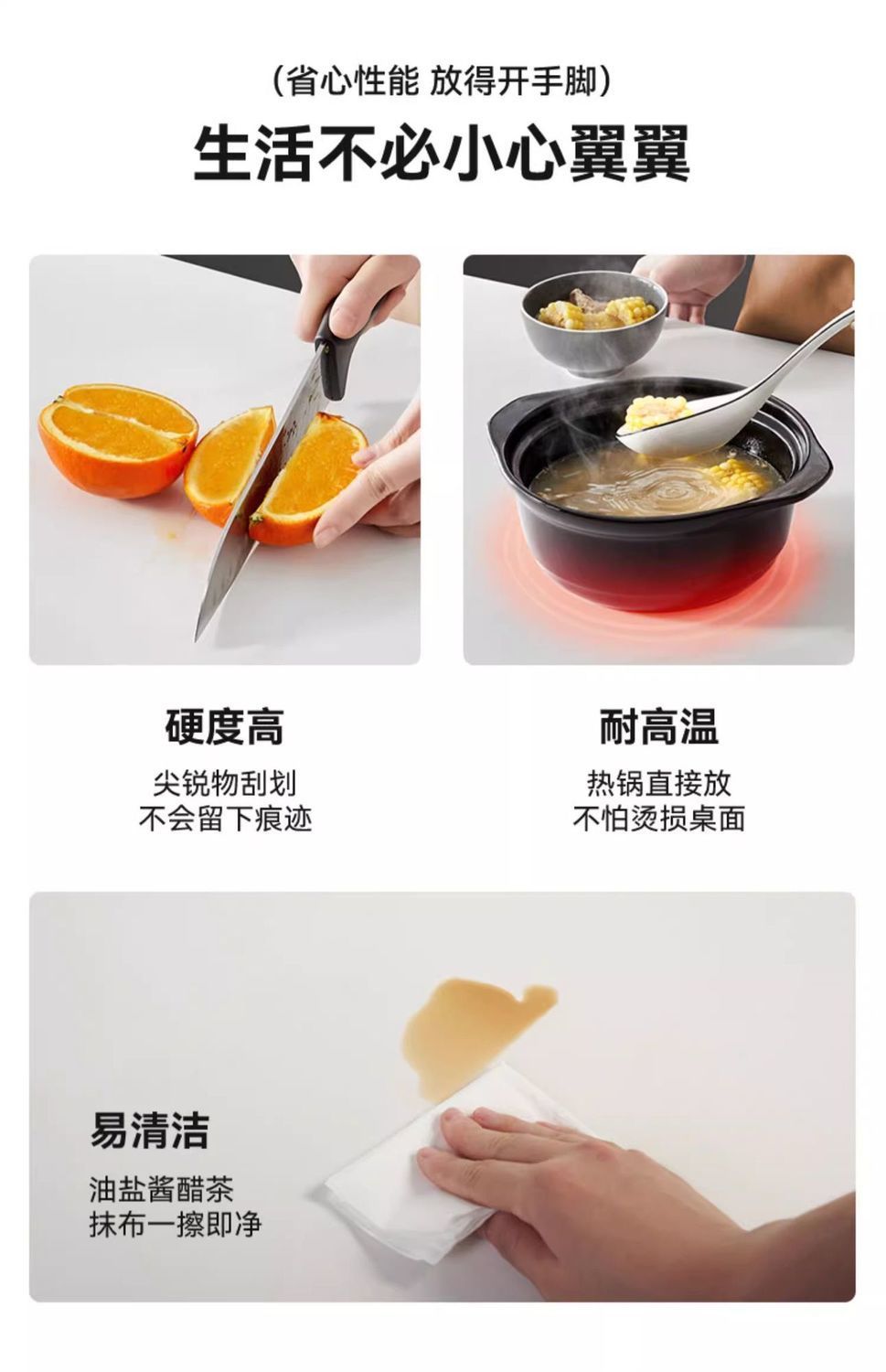 (省心性能 放得开手脚)

生活不必小心翼翼

硬度高

尖锐物刮划
不会留下痕迹

耐高温

热锅直接放
不怕烫损桌面

易清洁

油盐酱醋茶
抹布一擦即净