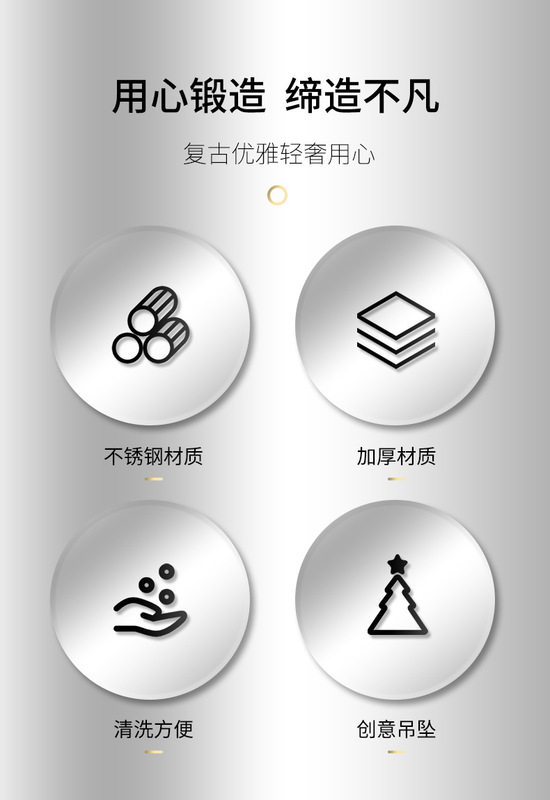 用心锻造 缔造不凡

复古优雅轻奢用心

不锈钢材质

加厚材质

清洗方便

创意吊坠