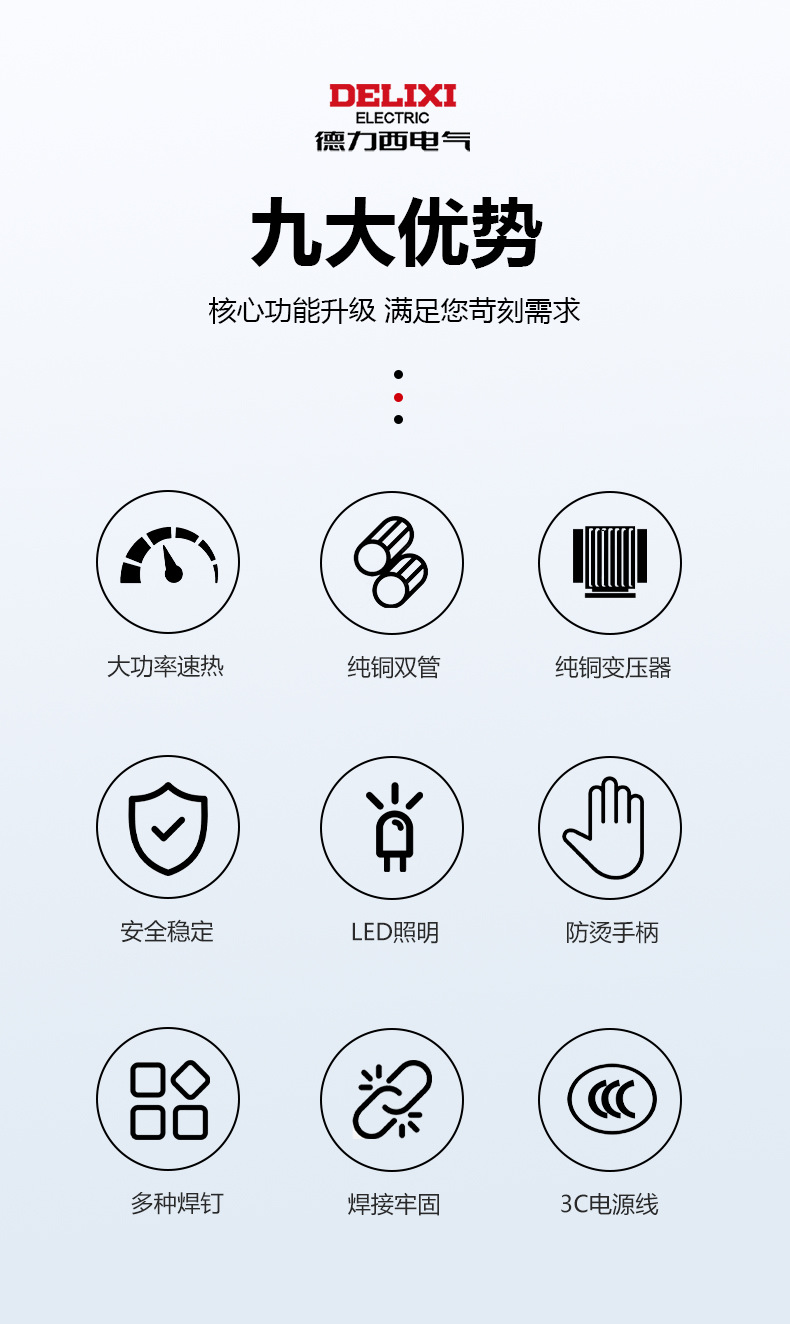 DELIXI
ELECTRIC
德力西电气

九大优势

核心功能升级 满足您苛刻需求

大功率速热

纯铜双管

纯铜变压器

安全稳定

LED照明

防烫手柄

多种焊钉

焊接牢固

3C电源线