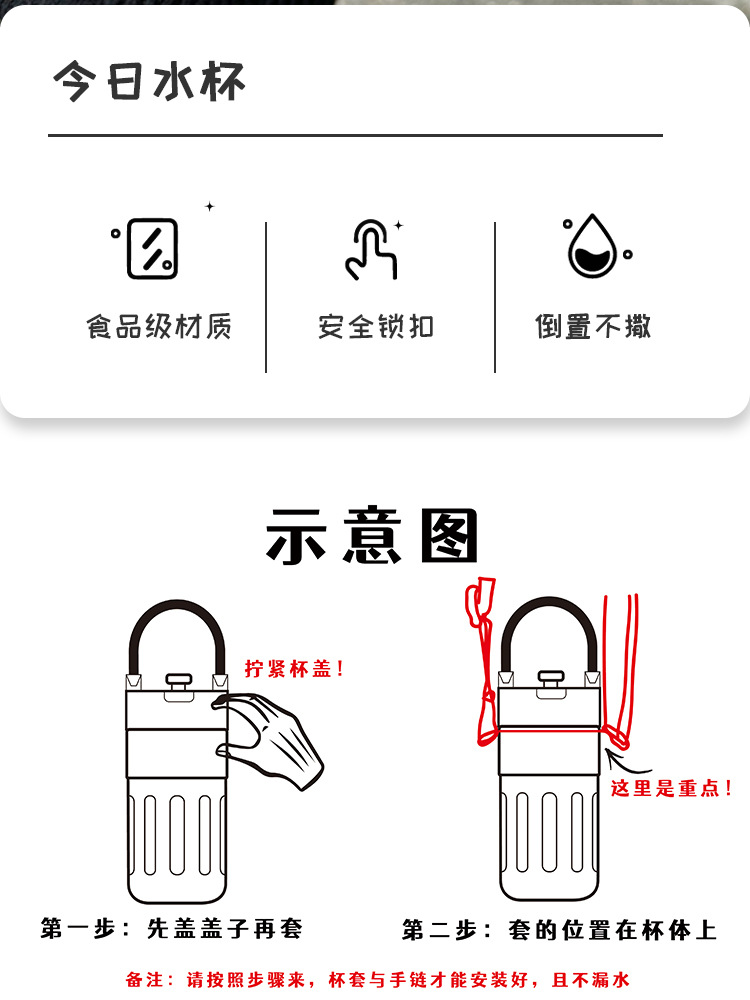 今日水杯

食品级材质

安全锁扣

倒置不撒

示意图

拧紧杯盖！

这里是重点！

第一步：先盖盖子再套

第二步：套的位置在杯体上

备注：请按照步骤来，杯套与手链才能安装好，且不漏水